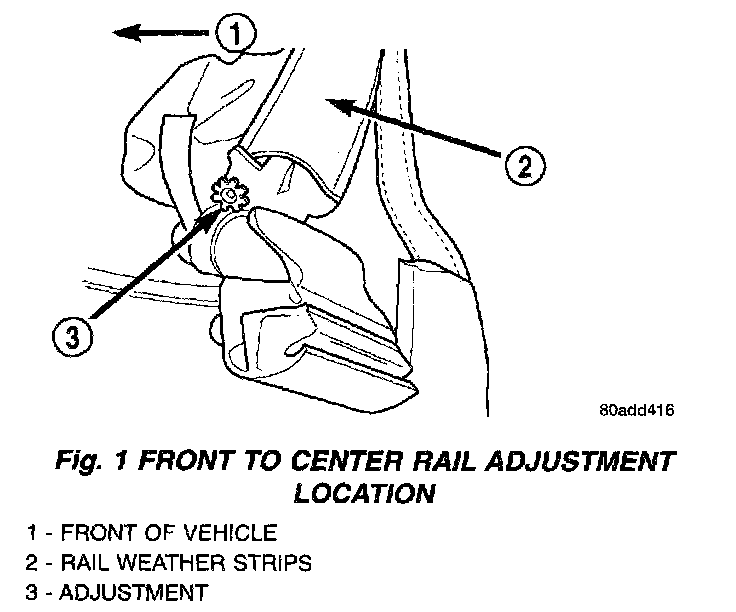 1

2

3

80add416

Fig. 1 FRONT TO CENTER RAIL ADJUSTMENT LOCATION

1 - FRONT OF VEHICLE
2 - RAIL WEATHER STRIPS
3 - ADJUSTMENT