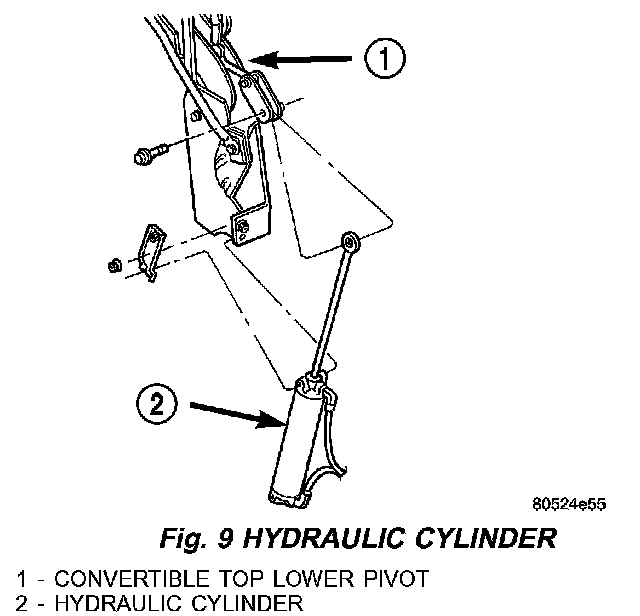 1

2

80524e55

Fig. 9 HYDRAULIC CYLINDER

1 - CONVERTIBLE TOP LOWER PIVOT
2 - HYDRAULIC CYLINDER