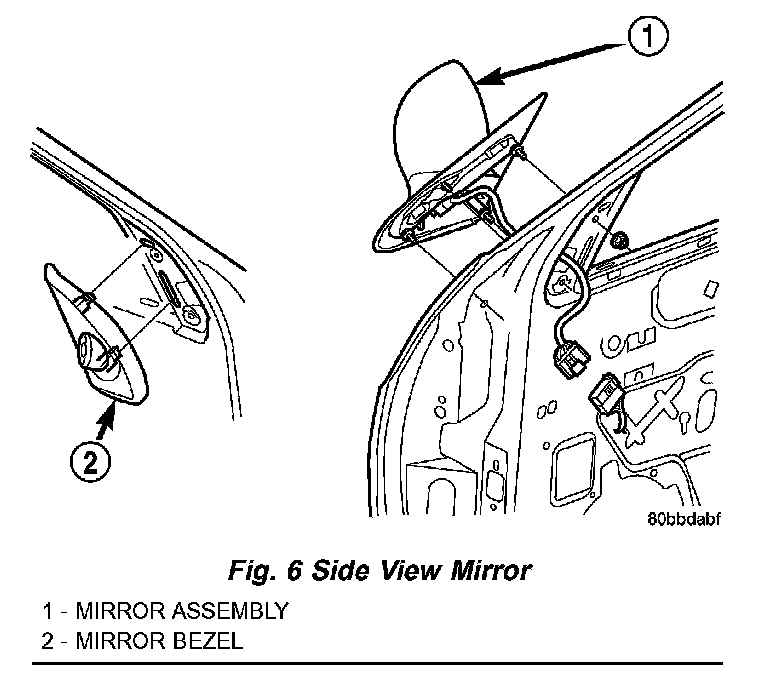 1

2

80bbdabf

Fig. 6 Side View Mirror

1 - MIRROR ASSEMBLY
2 - MIRROR BEZEL