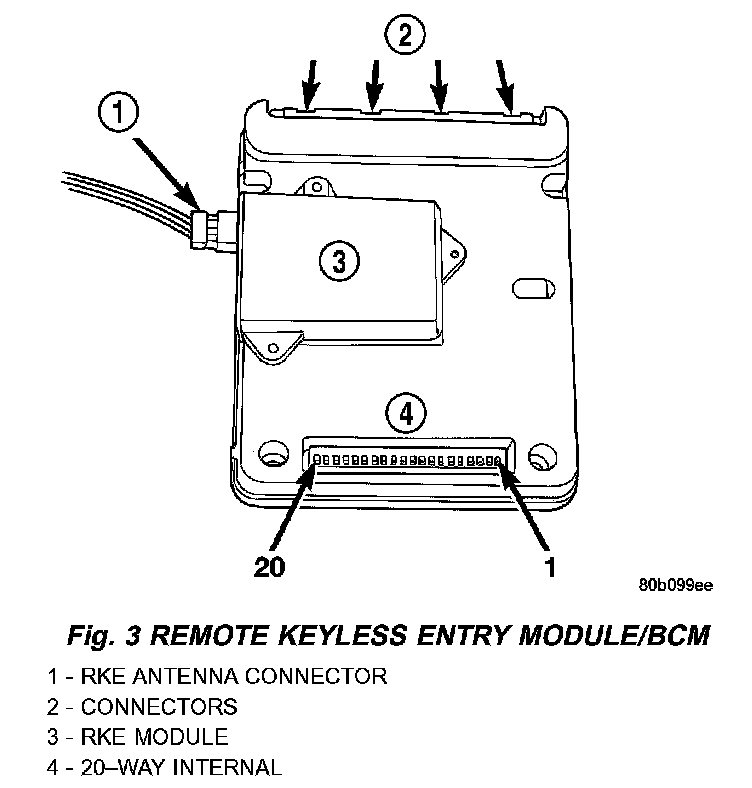 2

1

3

4

20

1

80b099ee

Fig. 3 REMOTE KEYLESS ENTRY MODULE/BCM

1 - RKE ANTENNA CONNECTOR
2 - CONNECTORS
3 - RKE MODULE
4 - 20–WAY INTERNAL