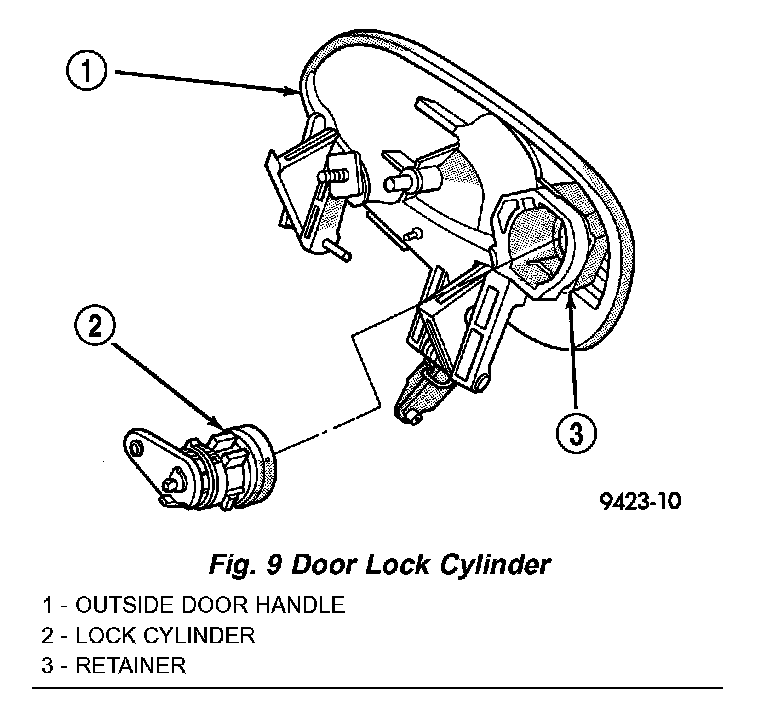 1

2

3

9423-10

Fig. 9 Door Lock Cylinder

1 - OUTSIDE DOOR HANDLE
2 - LOCK CYLINDER
3 - RETAINER