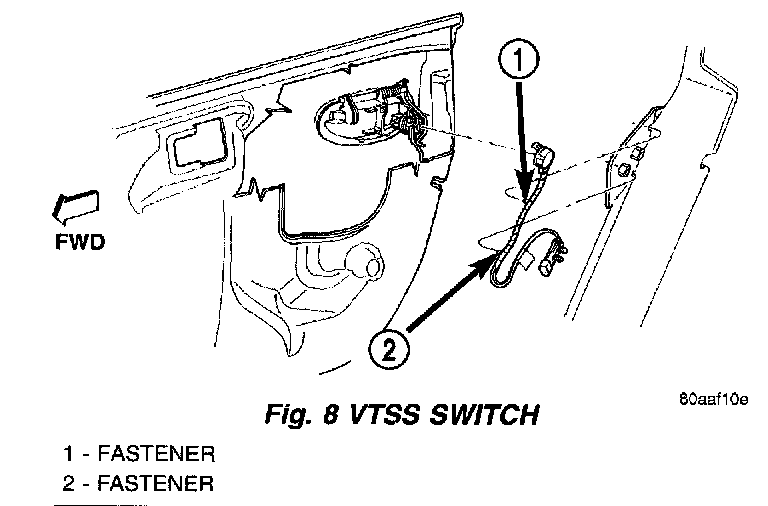 1

FWD

2

80aaf10e

Fig. 8 VTSS SWITCH

1 - FASTENER
2 - FASTENER