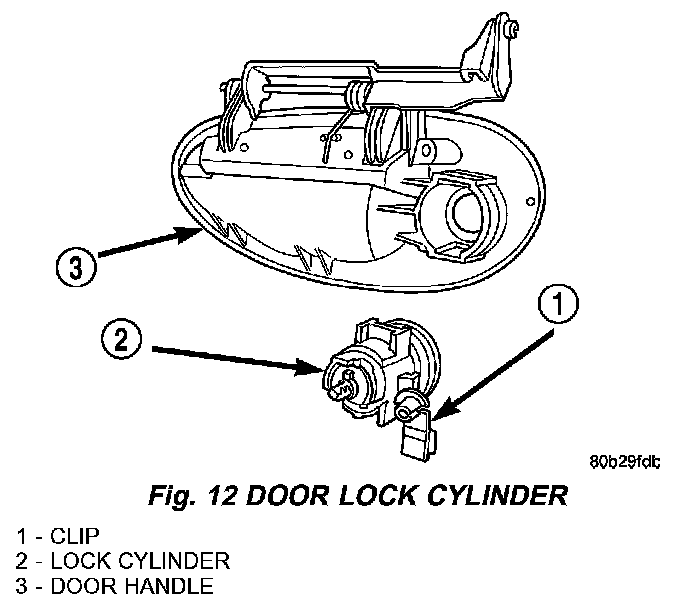 3

2

1

80b29fdb

Fig. 12 DOOR LOCK CYLINDER

1 - CLIP
2 - LOCK CYLINDER
3 - DOOR HANDLE