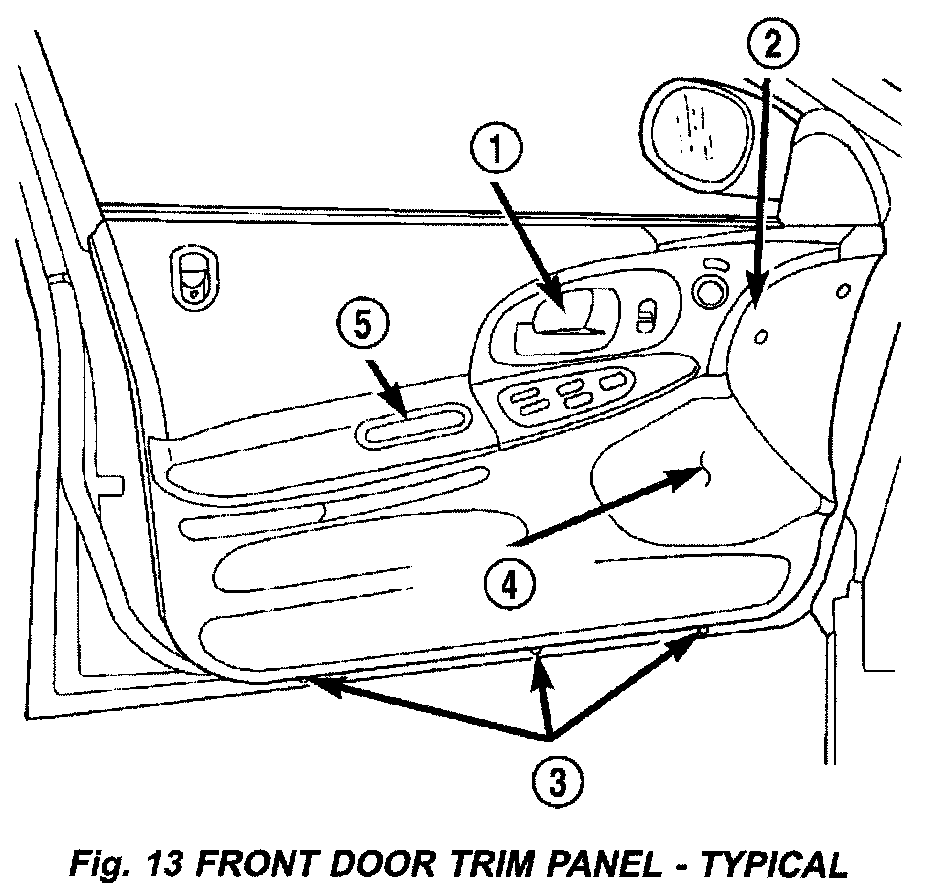 2
1
5
4
3
Fig. 13 FRONT DOOR TRIM PANEL - TYPICAL