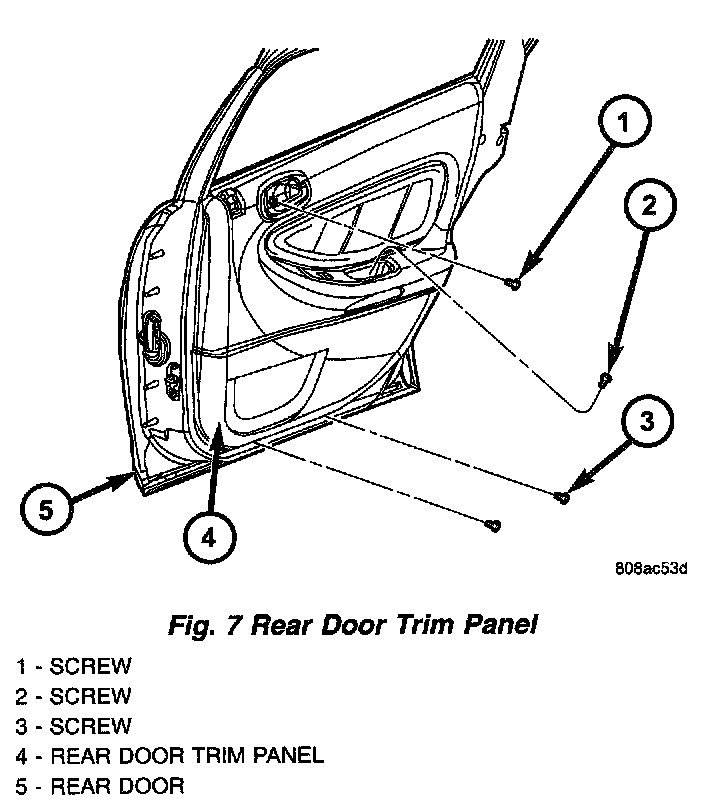 1

2

3

5

4

808ac53d

Fig. 7 Rear Door Trim Panel

1 - SCREW
2 - SCREW
3 - SCREW
4 - REAR DOOR TRIM PANEL
5 - REAR DOOR