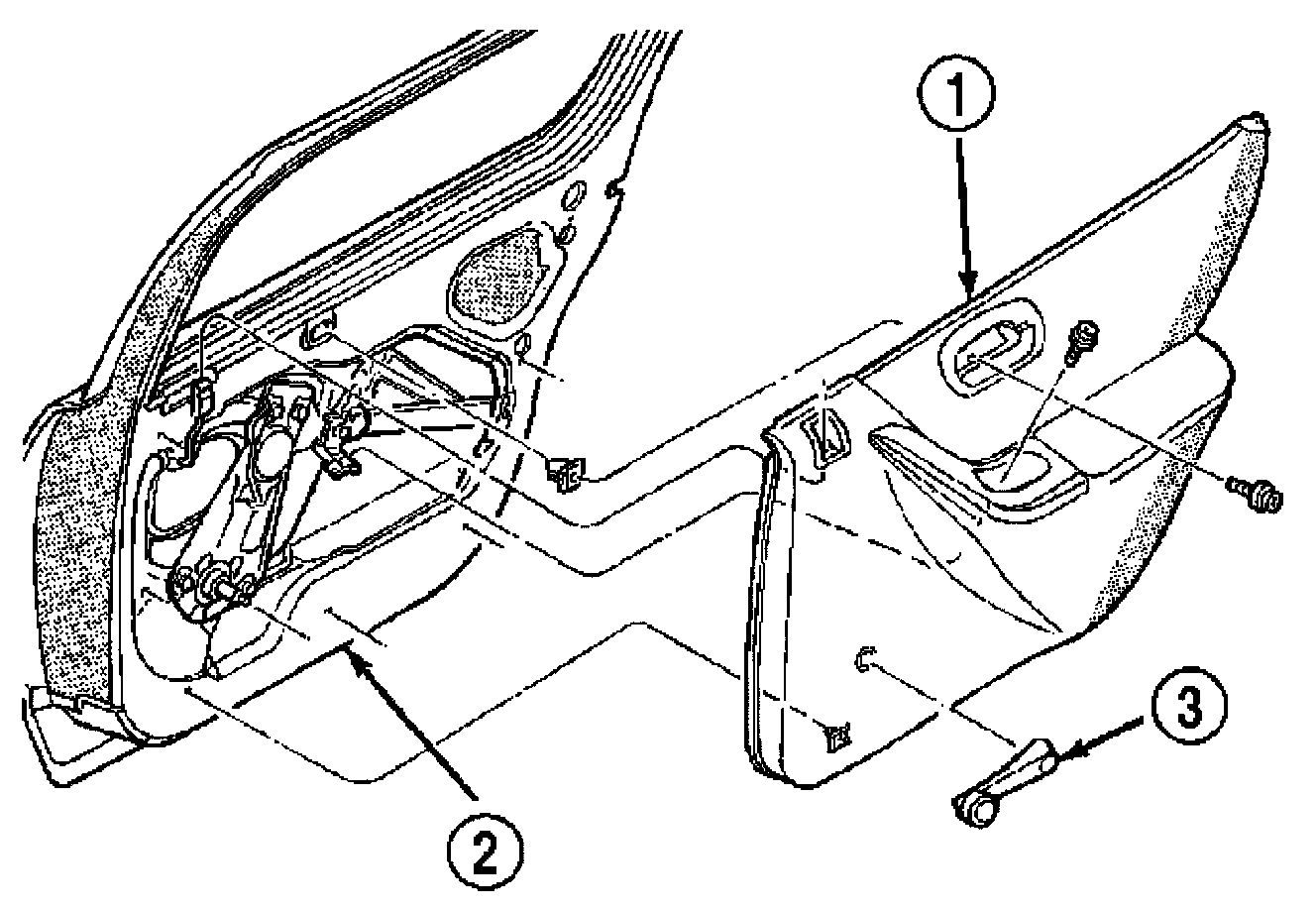 1
2
3