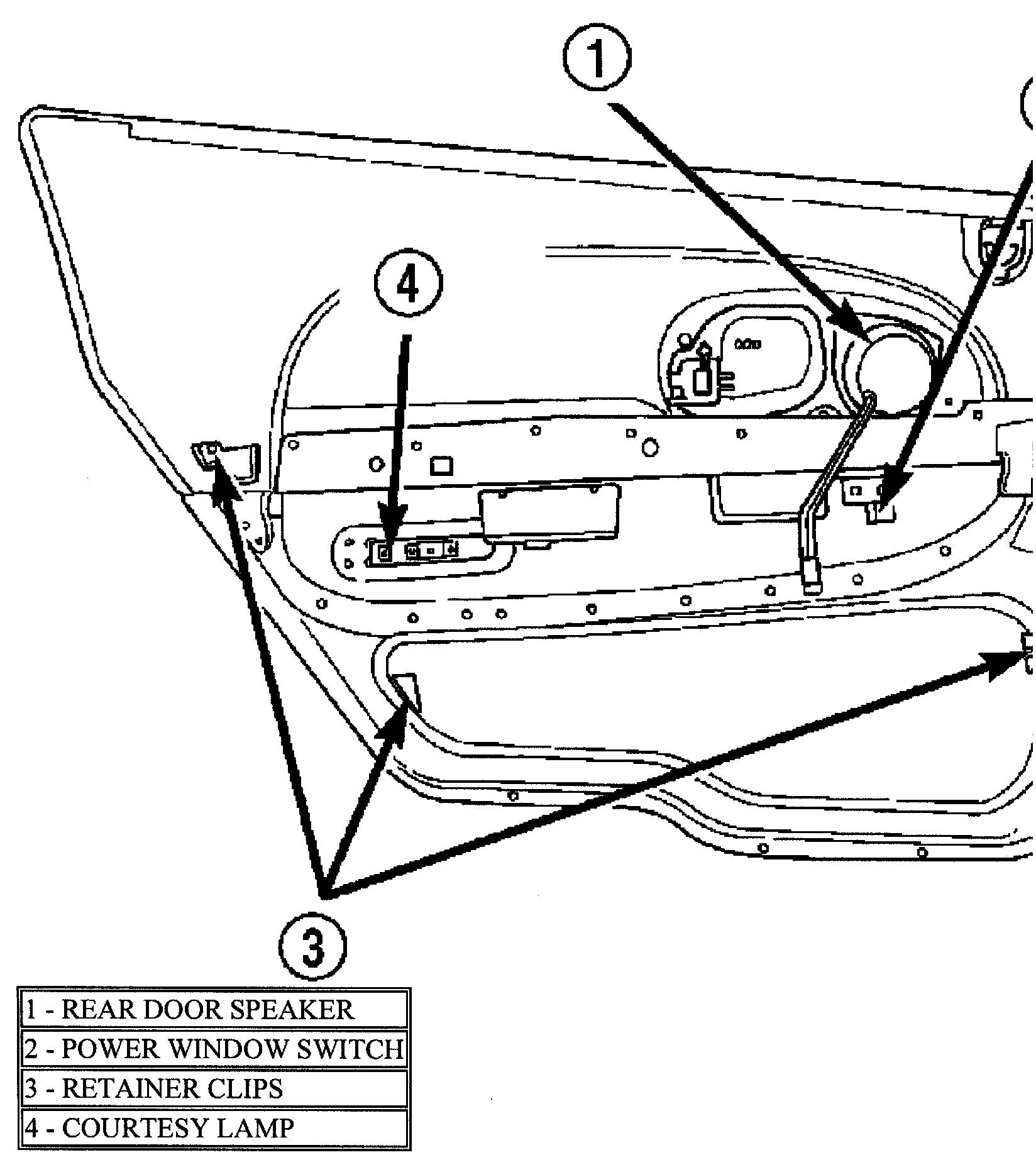 1

4

3

| 1 - REAR DOOR SPEAKER |
|---|
| 2 - POWER WINDOW SWITCH |
| 3 - RETAINER CLIPS |
| 4 - COURTESY LAMP |