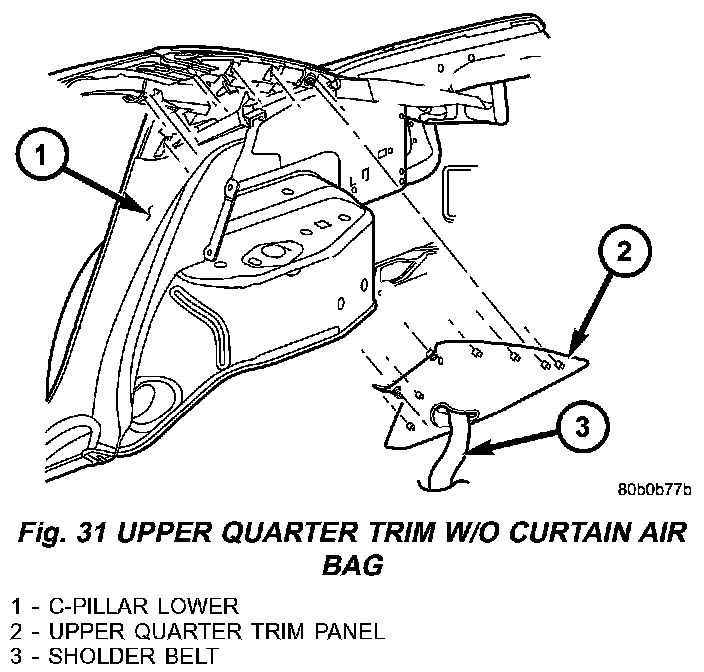 1

2

3

80b0b77b

Fig. 31 UPPER QUARTER TRIM W/O CURTAIN AIR BAG

1 - C-PILLAR LOWER
2 - UPPER QUARTER TRIM PANEL
3 - SHOLDER BELT