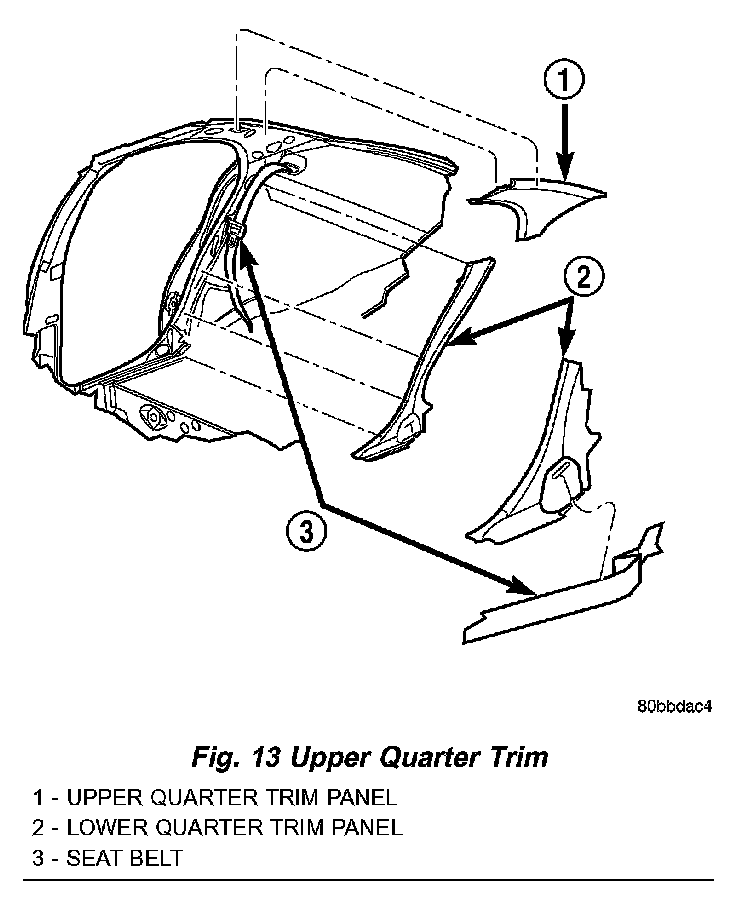 1

2

3

80bbdac4

Fig. 13 Upper Quarter Trim

1 - UPPER QUARTER TRIM PANEL
2 - LOWER QUARTER TRIM PANEL
3 - SEAT BELT