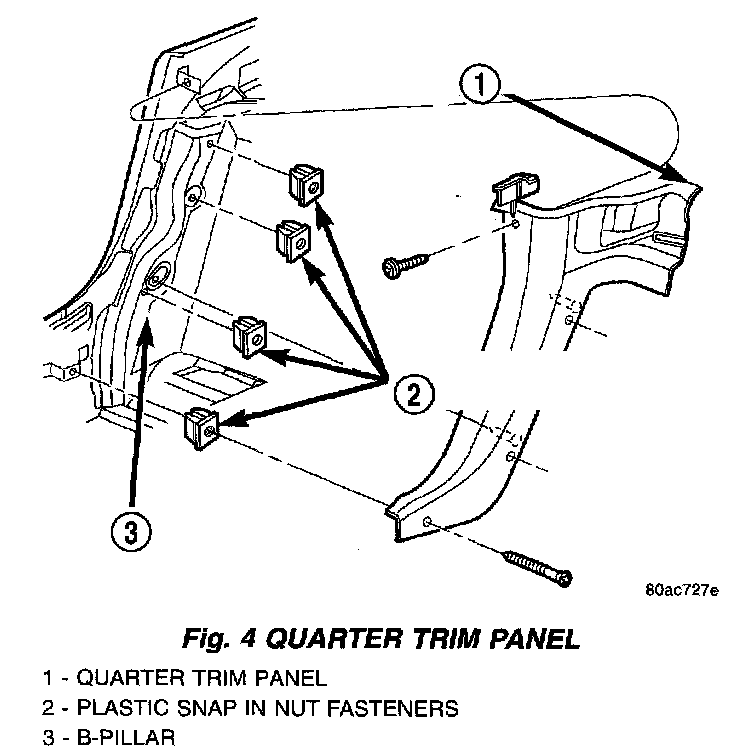 1

2

3

80ac727e

Fig. 4 QUARTER TRIM PANEL

1 - QUARTER TRIM PANEL

2 - PLASTIC SNAP IN NUT FASTENERS

3 - B-PILLAR