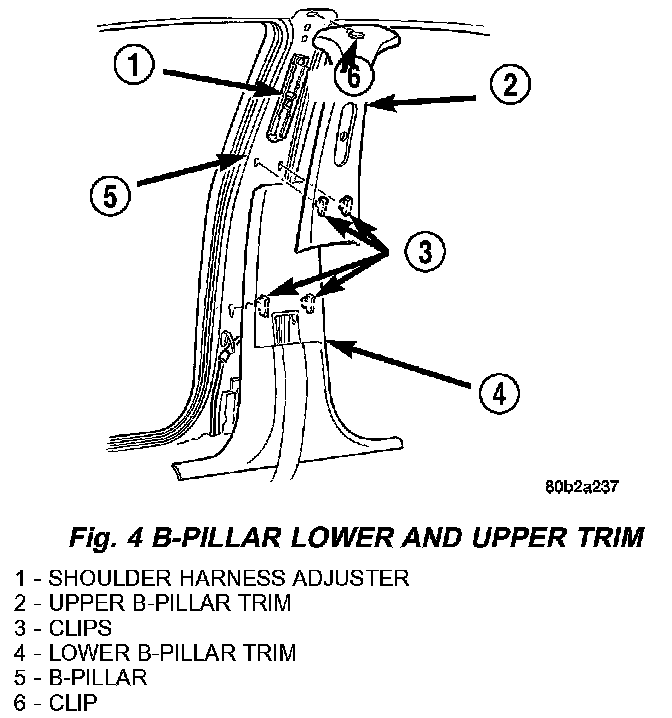 1
6
2
5
3
4
80b2a237

Fig. 4 B-PILLAR LOWER AND UPPER TRIM

1 - SHOULDER HARNESS ADJUSTER
2 - UPPER B-PILLAR TRIM
3 - CLIPS
4 - LOWER B-PILLAR TRIM
5 - B-PILLAR
6 - CLIP