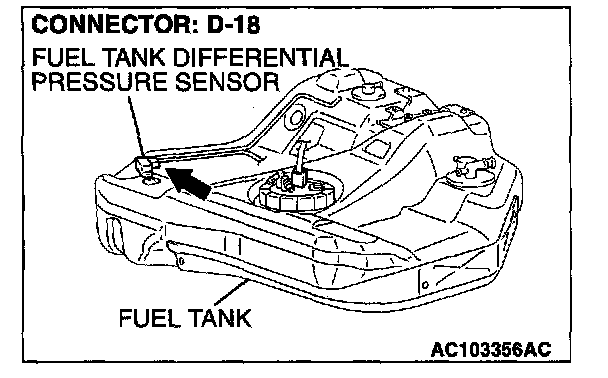 CONNECTOR: D-18

FUEL TANK DIFFERENTIAL PRESSURE SENSOR

FUEL TANK

AC103356AC