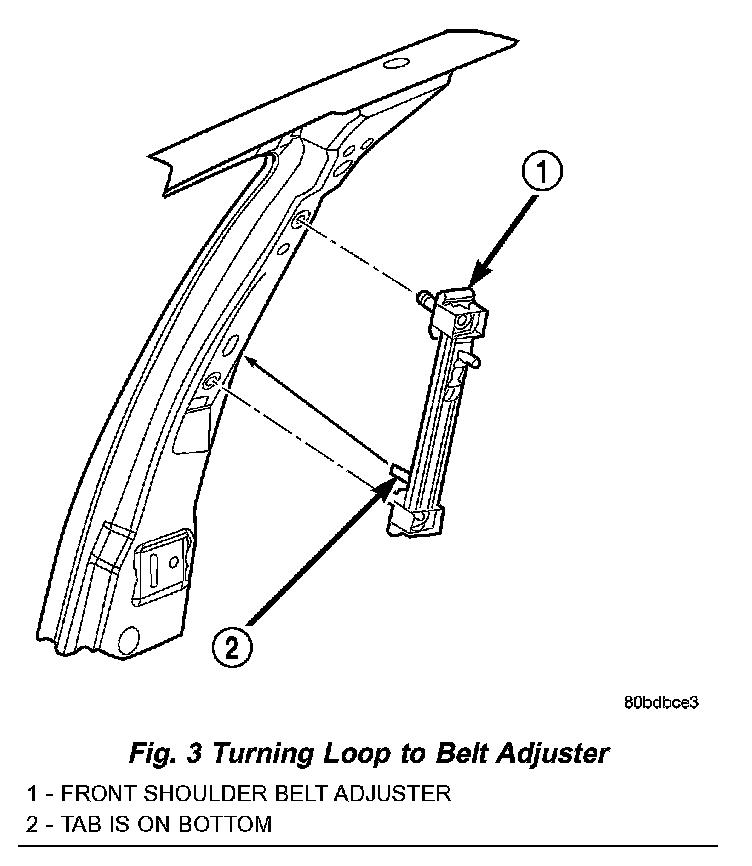 1

2

80bdbce3

Fig. 3 Turning Loop to Belt Adjuster

1 - FRONT SHOULDER BELT ADJUSTER
2 - TAB IS ON BOTTOM