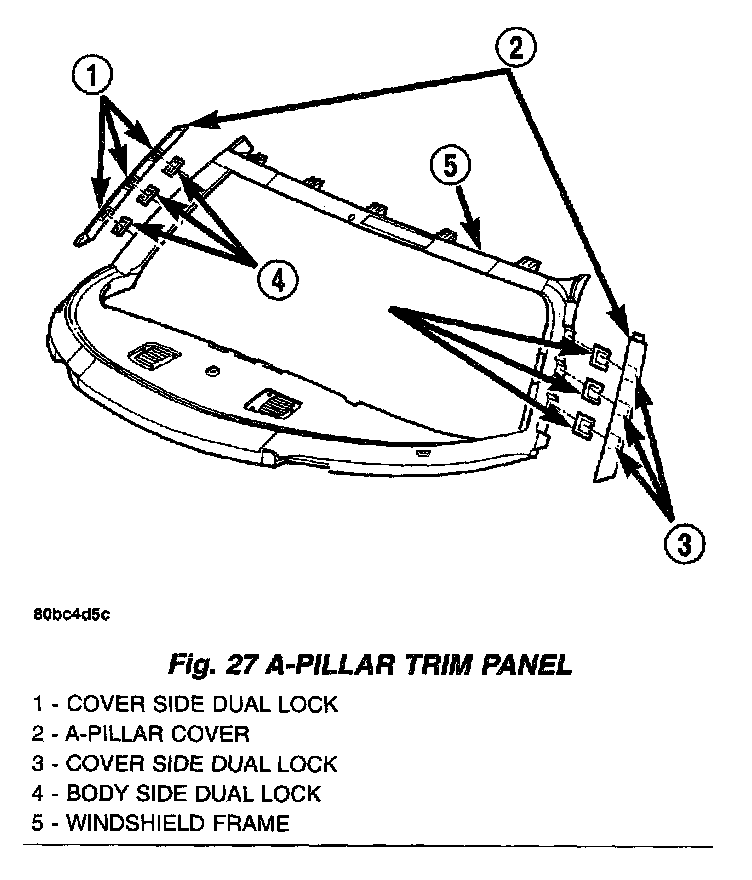 1
2
5
4
3

80bc4d5c

Fig. 27 A-PILLAR TRIM PANEL

1 - COVER SIDE DUAL LOCK
2 - A-PILLAR COVER
3 - COVER SIDE DUAL LOCK
4 - BODY SIDE DUAL LOCK
5 - WINDSHIELD FRAME