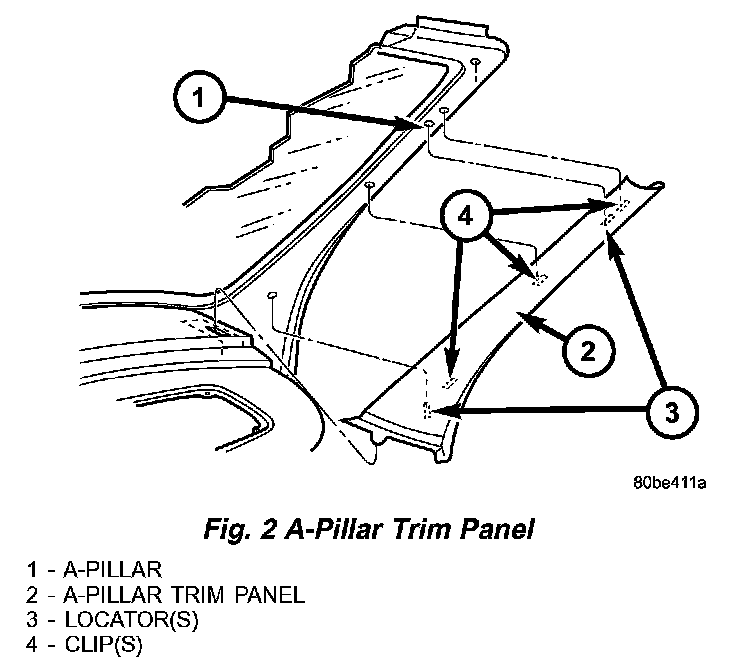 1

4

2

3

80be411a

Fig. 2 A-Pillar Trim Panel

1 - A-PILLAR
2 - A-PILLAR TRIM PANEL
3 - LOCATOR(S)
4 - CLIP(S)