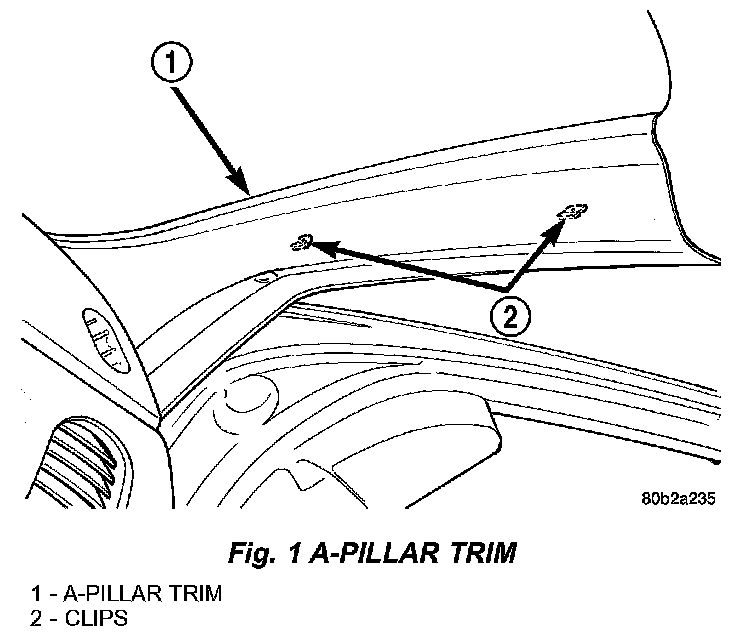 1

2

80b2a235

Fig. 1 A-PILLAR TRIM

1 - A-PILLAR TRIM
2 - CLIPS