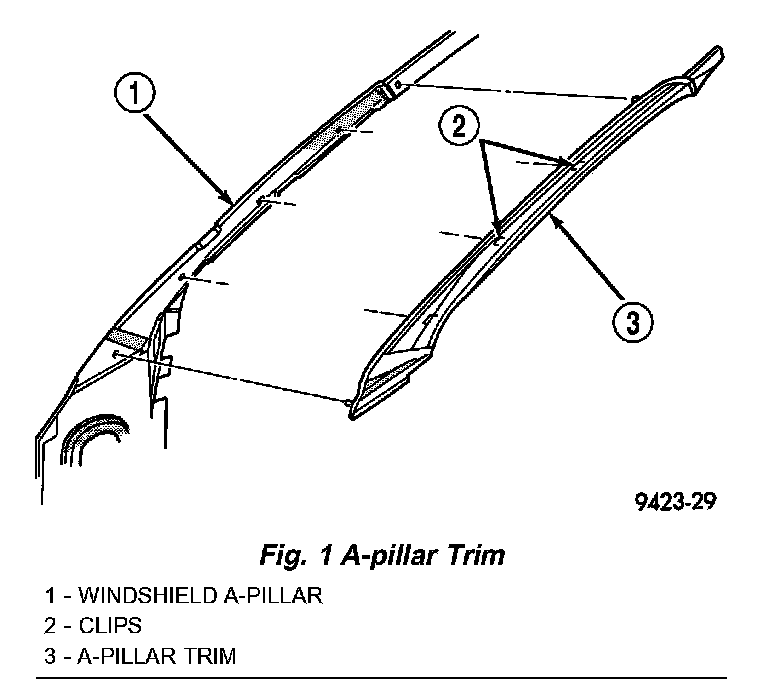 1

2

3

9423-29

Fig. 1 A-pillar Trim

1 - WINDSHIELD A-PILLAR
2 - CLIPS
3 - A-PILLAR TRIM