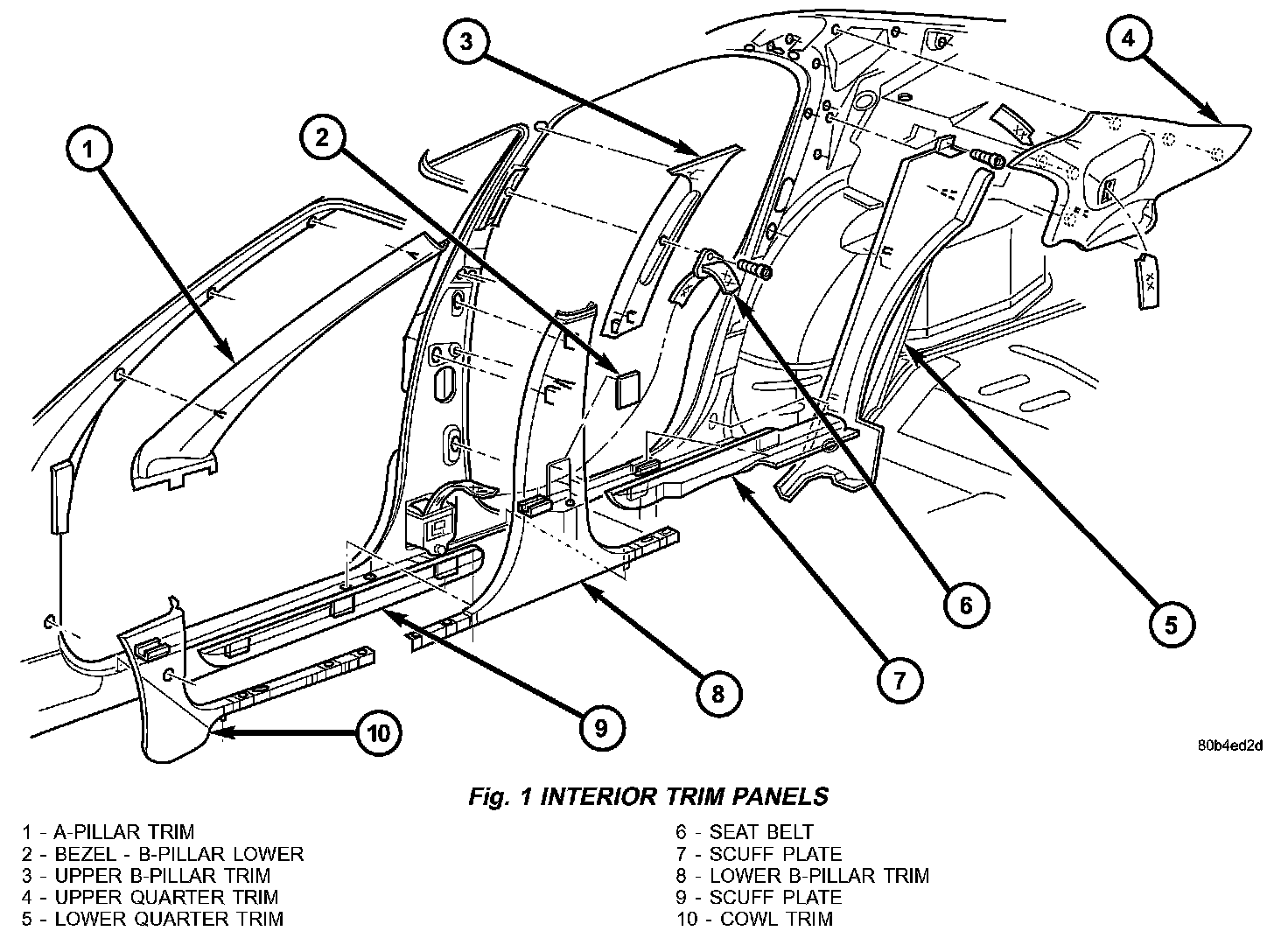 1
2
3
4
5
6
7
8
9
10

80b4ed2d

Fig. 1 INTERIOR TRIM PANELS

1 - A-PILLAR TRIM
2 - BEZEL - B-PILLAR LOWER
3 - UPPER B-PILLAR TRIM
4 - UPPER QUARTER TRIM
5 - LOWER QUARTER TRIM

6 - SEAT BELT
7 - SCUFF PLATE
8 - LOWER B-PILLAR TRIM
9 - SCUFF PLATE
10 - COWL TRIM