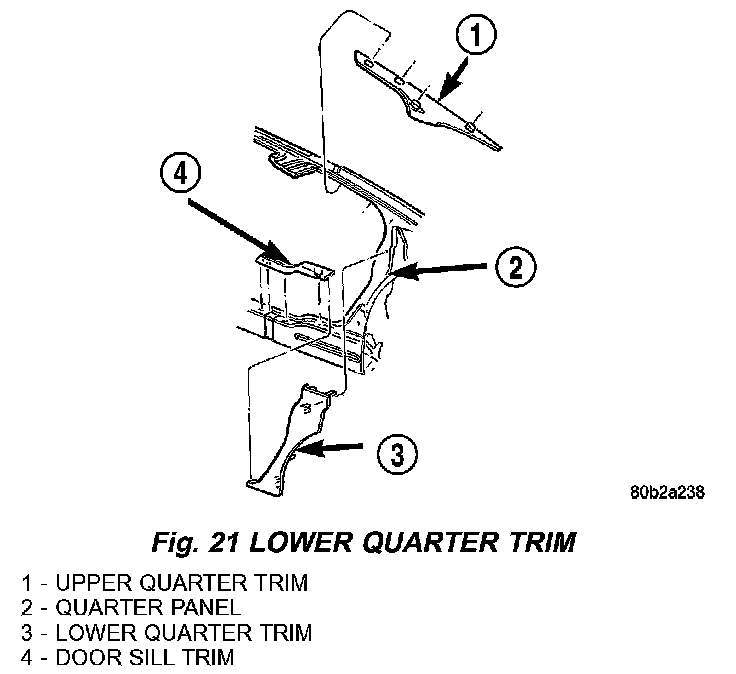 1

4

2

3

80b2a238

Fig. 21 LOWER QUARTER TRIM

1 - UPPER QUARTER TRIM
2 - QUARTER PANEL
3 - LOWER QUARTER TRIM
4 - DOOR SILL TRIM