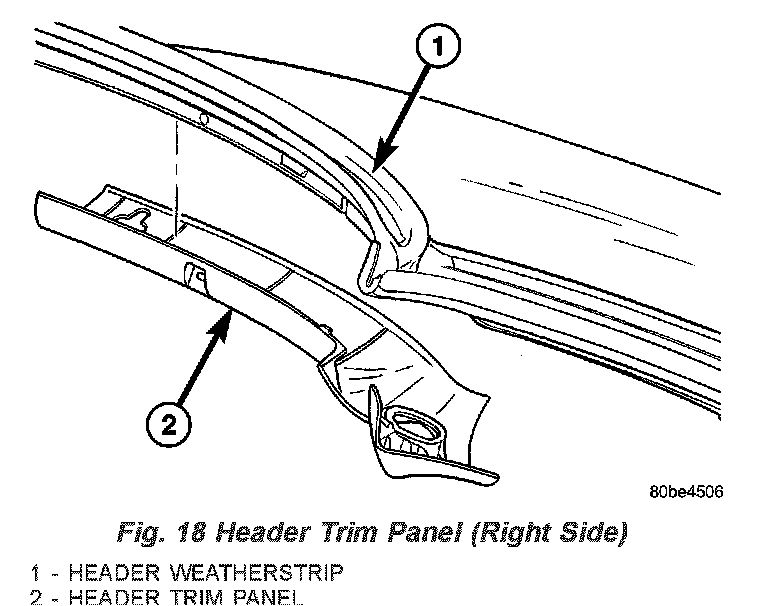 1

2

80be4506

Fig. 18 Header Trim Panel (Right Side)

1 - HEADER WEATHERSTRIP
2 - HEADER TRIM PANEL