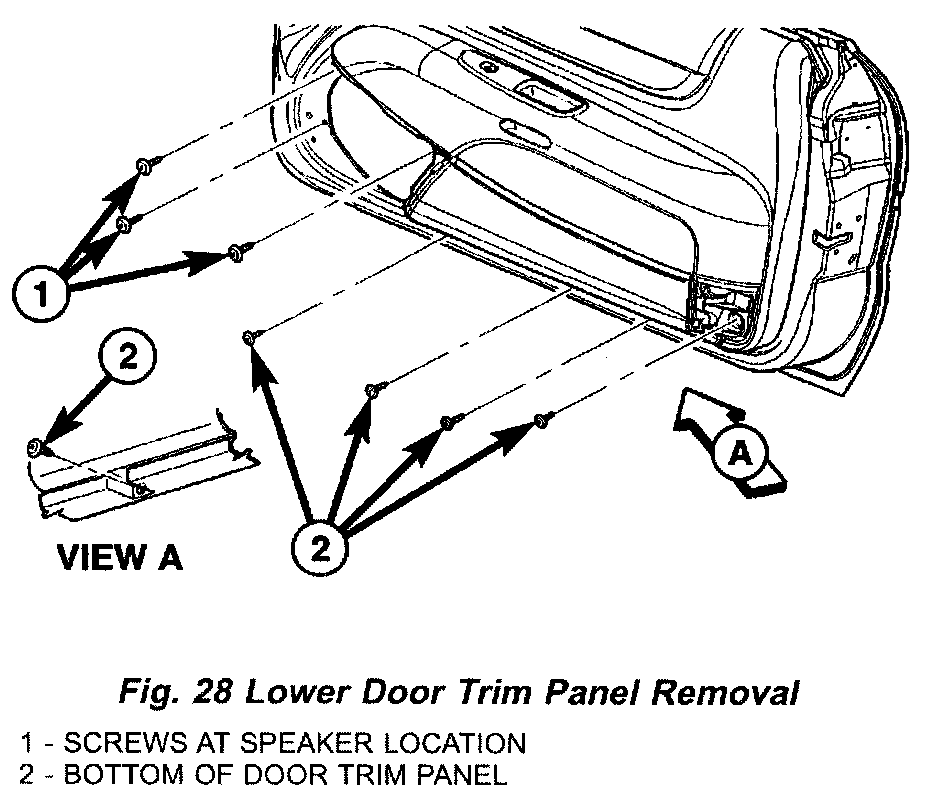 1

2

VIEW A

2

A

Fig. 28 Lower Door Trim Panel Removal

1 - SCREWS AT SPEAKER LOCATION
2 - BOTTOM OF DOOR TRIM PANEL