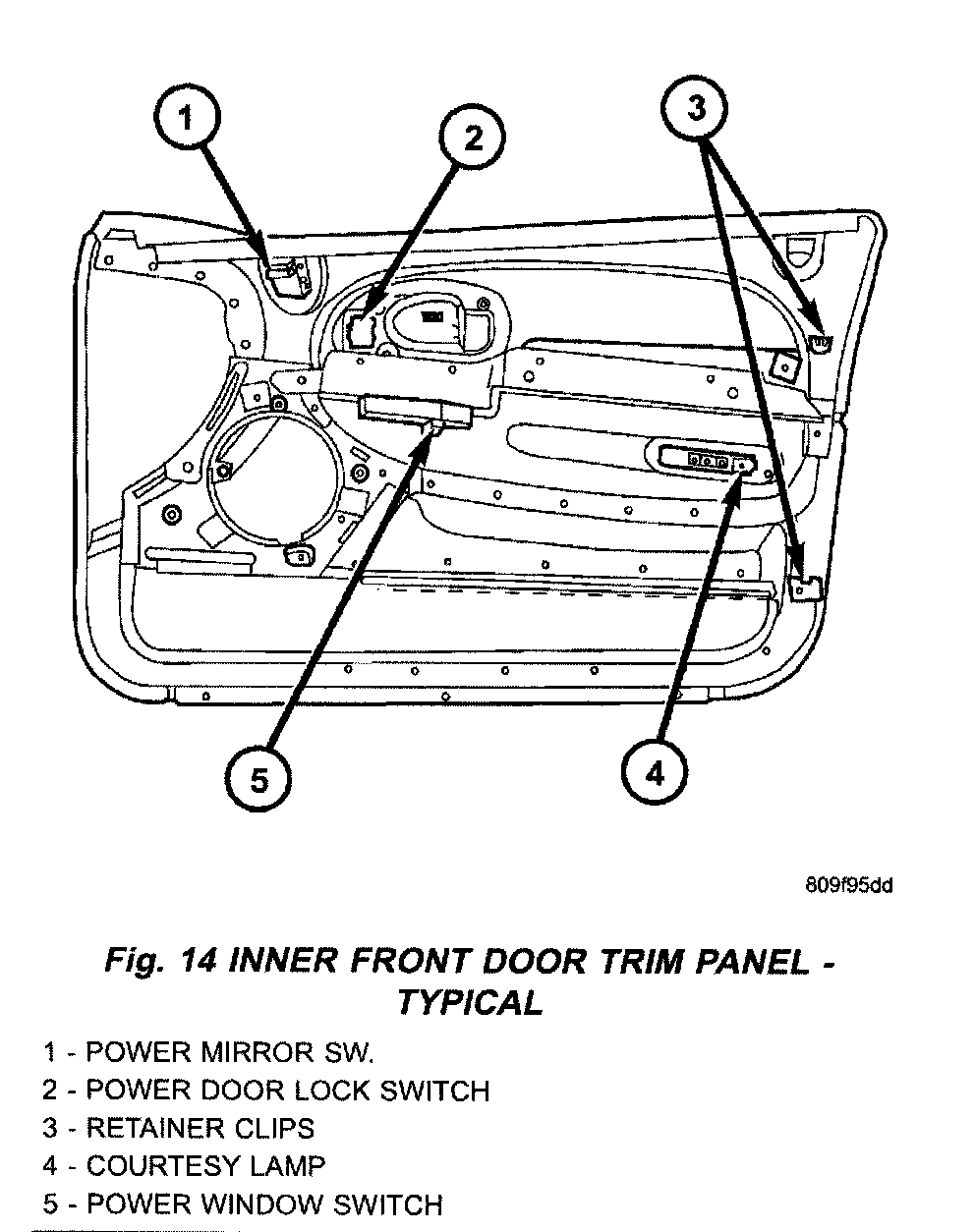 1

2

3

5

4

809f95dd

Fig. 14 INNER FRONT DOOR TRIM PANEL - TYPICAL

1 - POWER MIRROR SW.
2 - POWER DOOR LOCK SWITCH
3 - RETAINER CLIPS
4 - COURTESY LAMP
5 - POWER WINDOW SWITCH