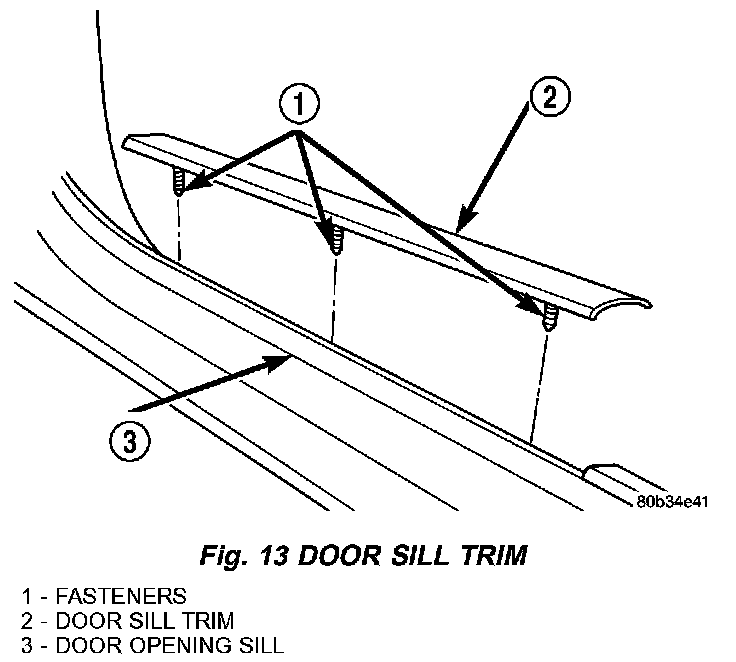 1
2
3
80b34e41

Fig. 13 DOOR SILL TRIM

1 - FASTENERS
2 - DOOR SILL TRIM
3 - DOOR OPENING SILL