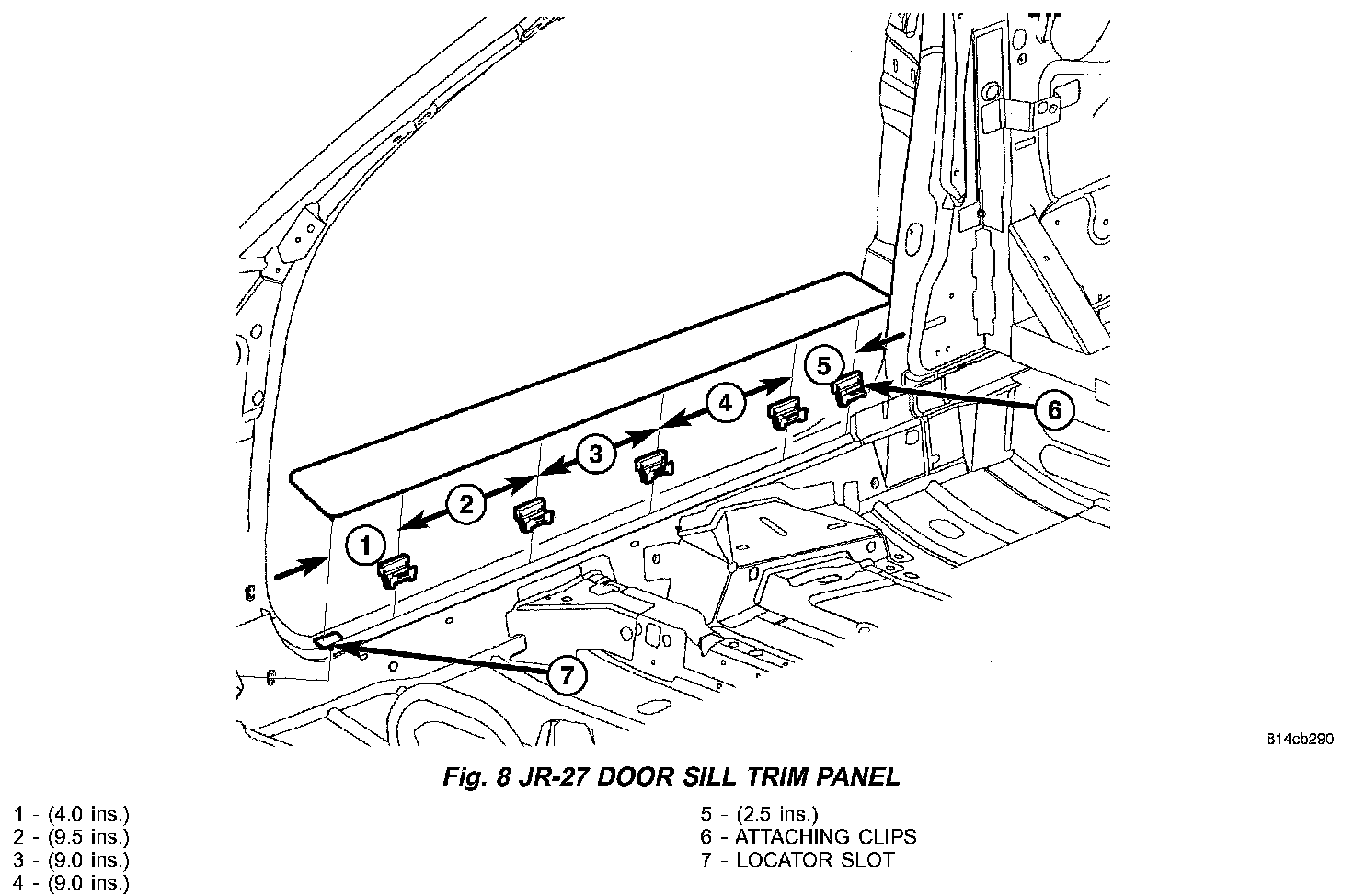 1

2

3

4

5

6

7

814cb290

Fig. 8 JR-27 DOOR SILL TRIM PANEL

1 - (4.0 ins.)
2 - (9.5 ins.)
3 - (9.0 ins.)
4 - (9.0 ins.)

5 - (2.5 ins.)
6 - ATTACHING CLIPS
7 - LOCATOR SLOT