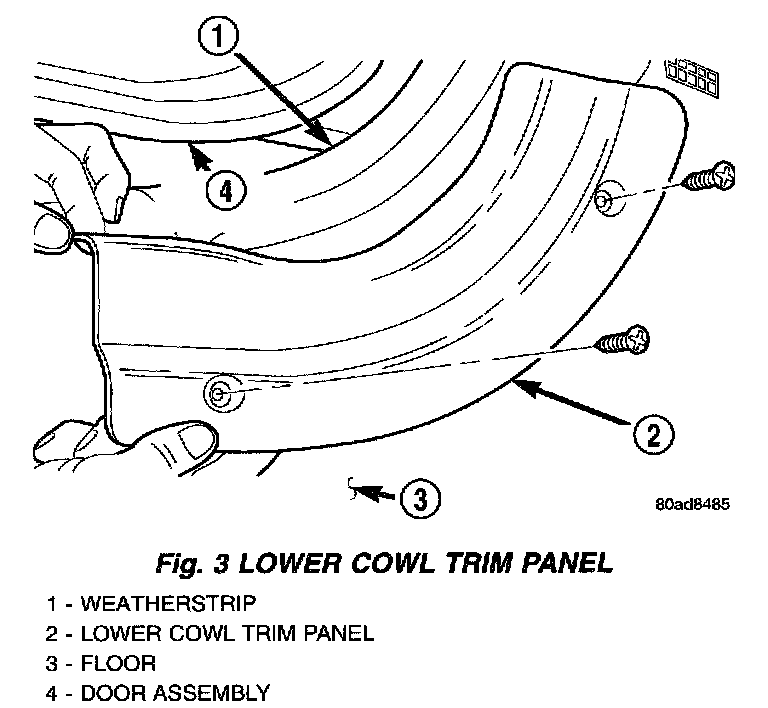 1

4

2

3

80ad8485

Fig. 3 LOWER COWL TRIM PANEL

1 - WEATHERSTRIP
2 - LOWER COWL TRIM PANEL
3 - FLOOR
4 - DOOR ASSEMBLY