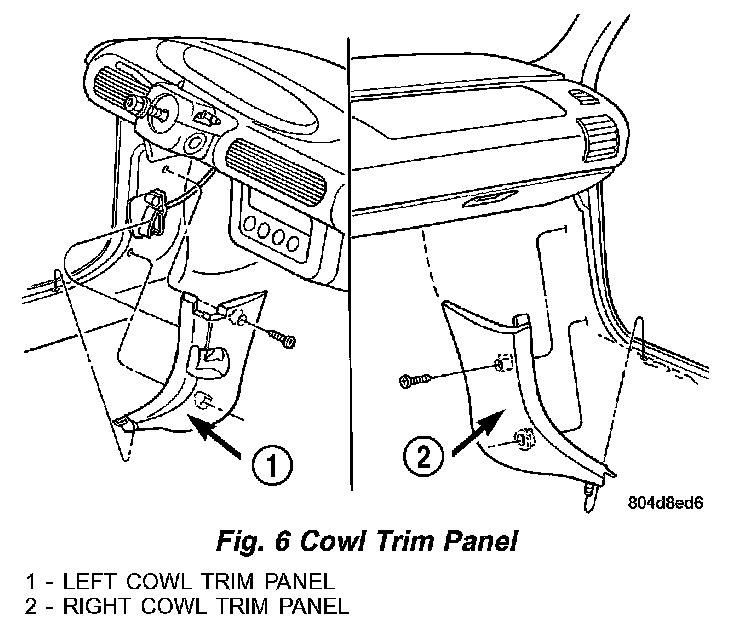 1

2

804d8ed6

Fig. 6 Cowl Trim Panel

1 - LEFT COWL TRIM PANEL
2 - RIGHT COWL TRIM PANEL