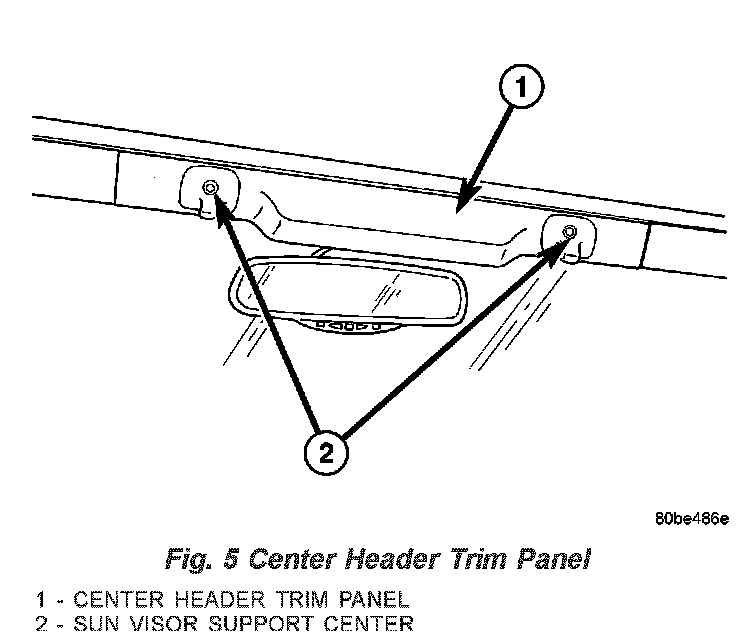 1

2

80be486e

Fig. 5 Center Header Trim Panel

1 - CENTER HEADER TRIM PANEL
2 - SUN VISOR SUPPORT CENTER