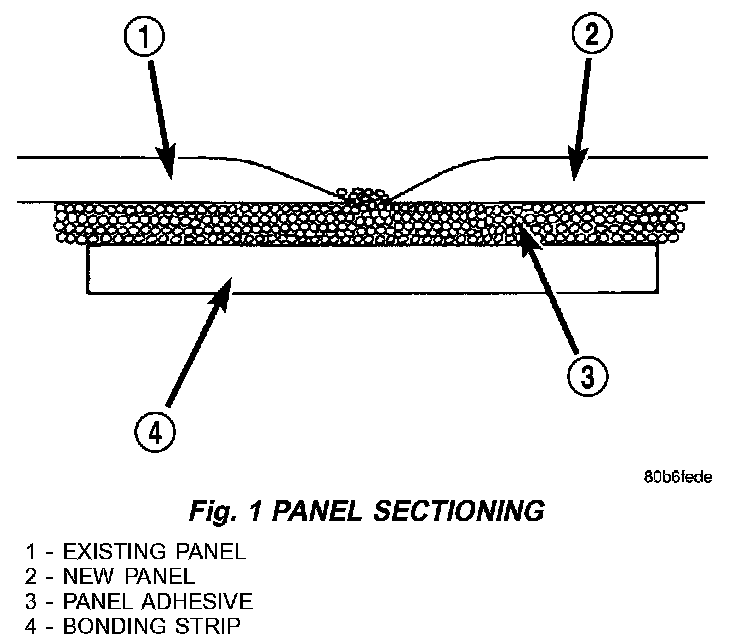 1

2

3

4

80b6fede

Fig. 1 PANEL SECTIONING

1 - EXISTING PANEL
2 - NEW PANEL
3 - PANEL ADHESIVE
4 - BONDING STRIP