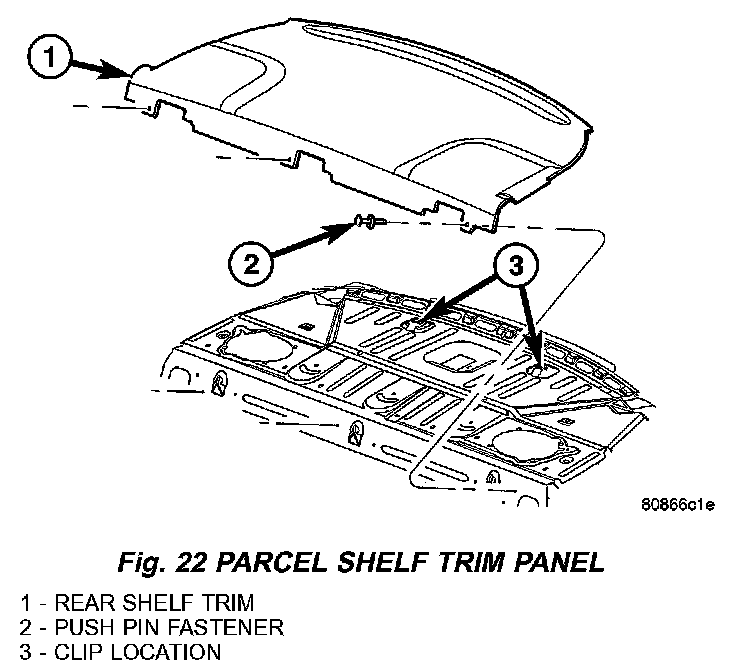 1

2

3

80866c1e

Fig. 22 PARCEL SHELF TRIM PANEL

1 - REAR SHELF TRIM
2 - PUSH PIN FASTENER
3 - CLIP LOCATION