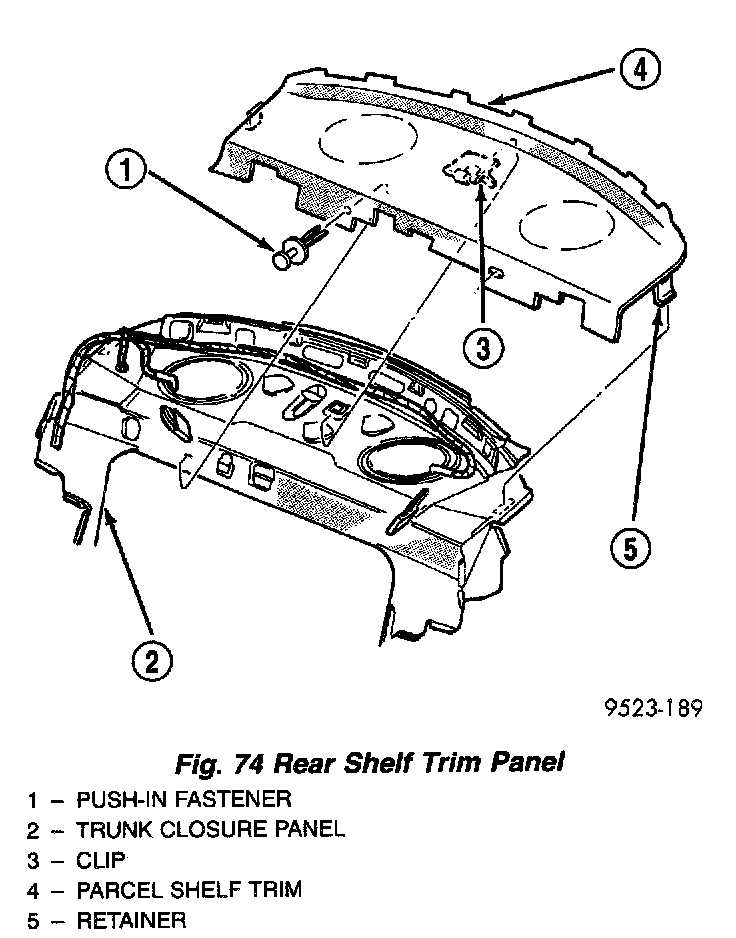 4

1

3

5

2

9523-189

Fig. 74 Rear Shelf Trim Panel

1 – PUSH-IN FASTENER
2 – TRUNK CLOSURE PANEL
3 – CLIP
4 – PARCEL SHELF TRIM
5 – RETAINER