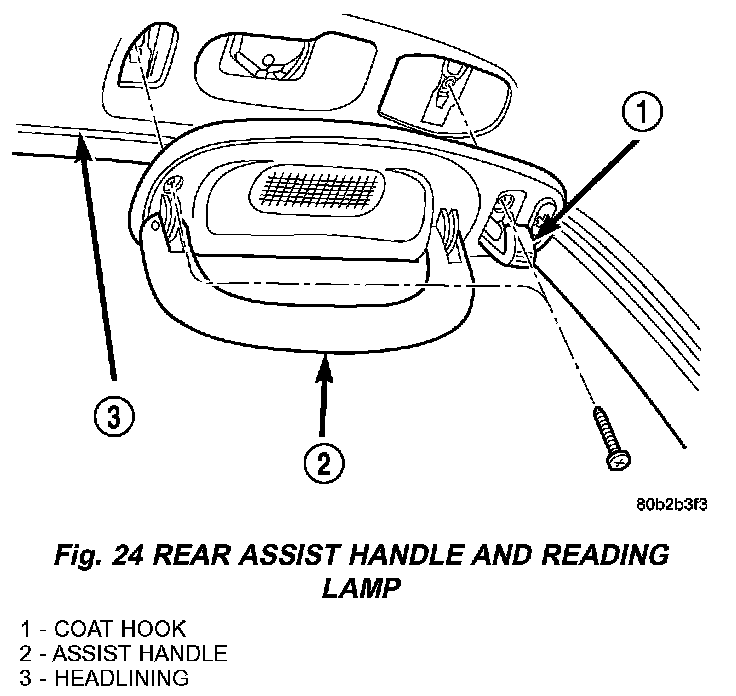 1

3

2

80b2b3f3

Fig. 24 REAR ASSIST HANDLE AND READING LAMP

1 - COAT HOOK
2 - ASSIST HANDLE
3 - HEADLINING