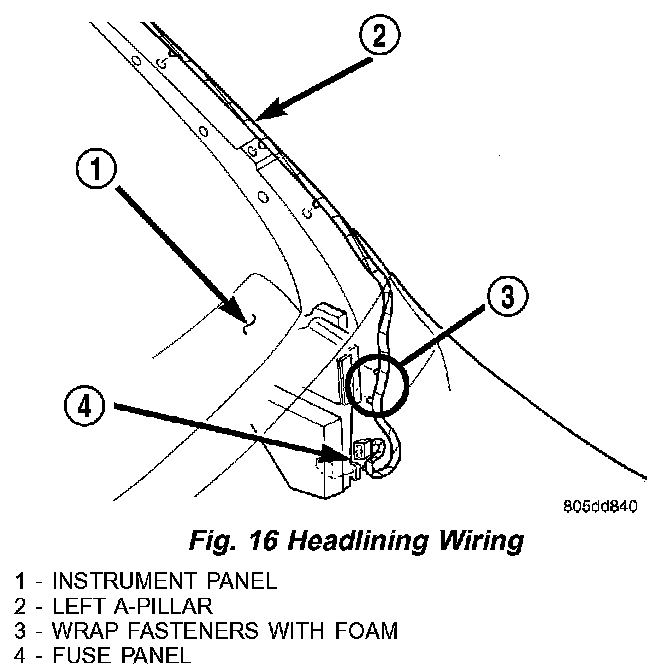 2

1

3

4

805dd840

Fig. 16 Headlining Wiring

1 - INSTRUMENT PANEL
2 - LEFT A-PILLAR
3 - WRAP FASTENERS WITH FOAM
4 - FUSE PANEL