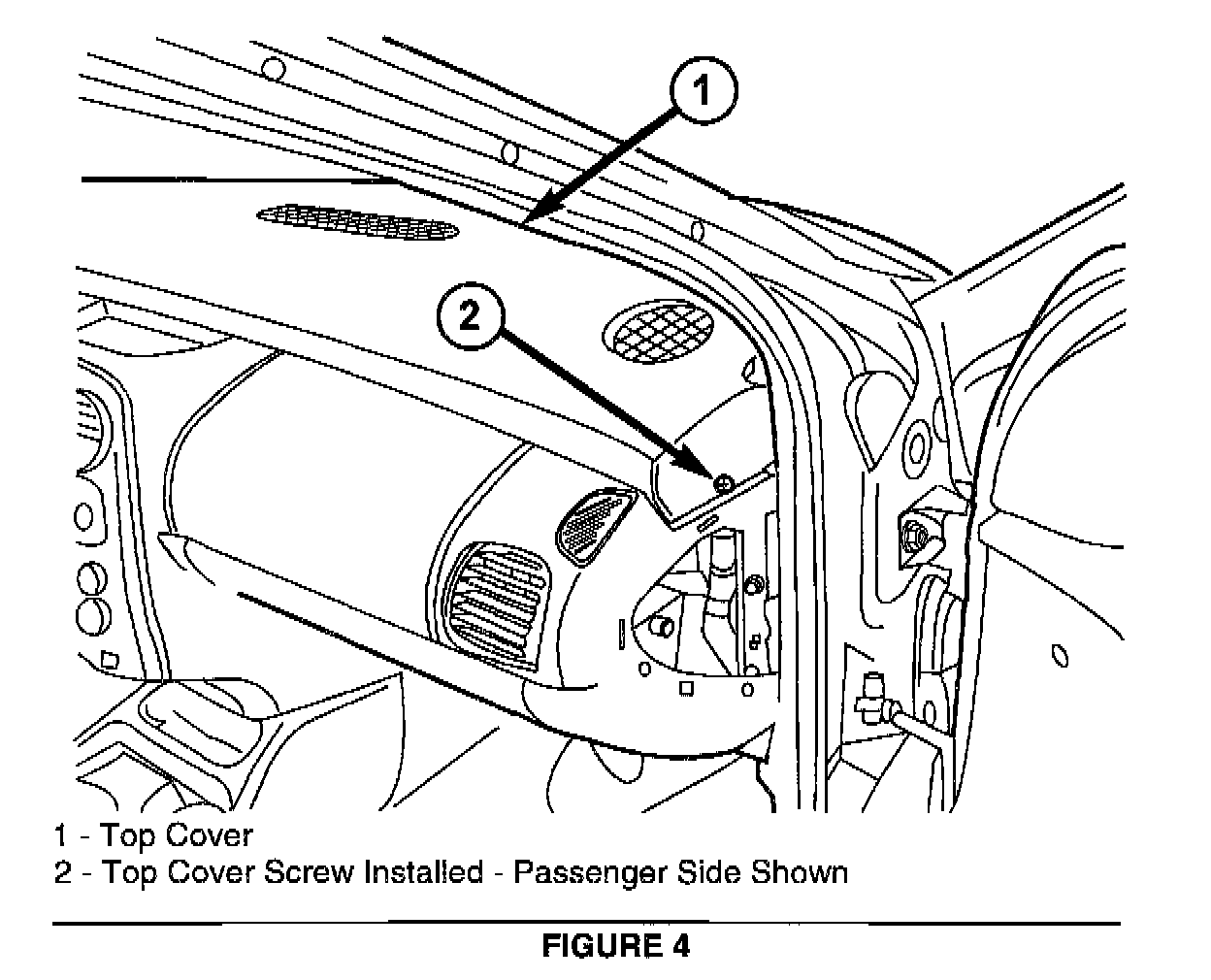 1

2

1 - Top Cover
2 - Top Cover Screw Installed - Passenger Side Shown

FIGURE 4