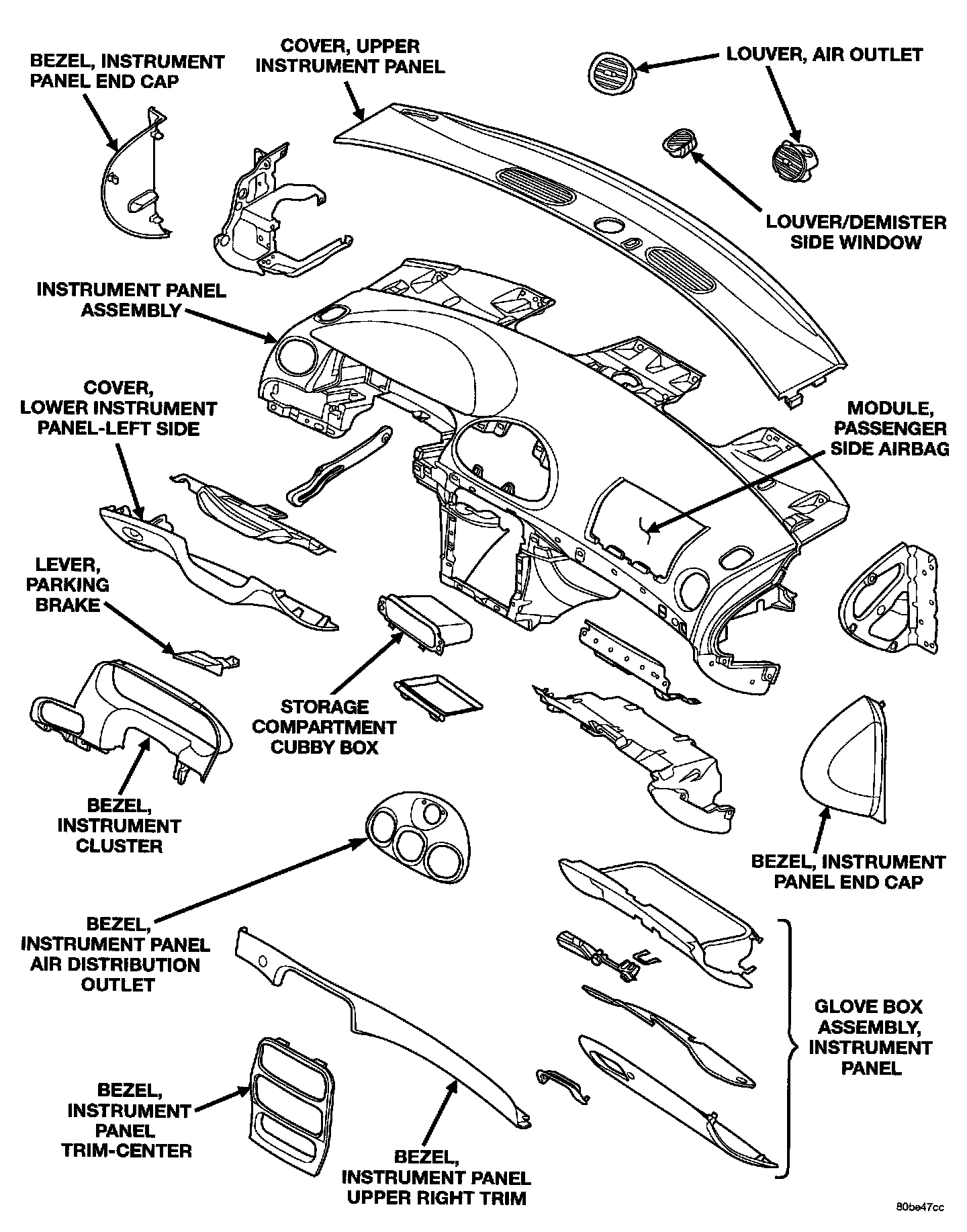 BEZEL, INSTRUMENT PANEL END CAP

COVER, UPPER INSTRUMENT PANEL

LOUVER, AIR OUTLET

LOUVER/DEMISTER SIDE WINDOW

INSTRUMENT PANEL ASSEMBLY

COVER, LOWER INSTRUMENT PANEL-LEFT SIDE

MODULE, PASSENGER SIDE AIRBAG

LEVER, PARKING BRAKE

STORAGE COMPARTMENT CUBBY BOX

BEZEL, INSTRUMENT CLUSTER

BEZEL, INSTRUMENT PANEL END CAP

BEZEL, INSTRUMENT PANEL AIR DISTRIBUTION OUTLET

GLOVE BOX ASSEMBLY, INSTRUMENT PANEL

BEZEL, INSTRUMENT PANEL TRIM-CENTER

BEZEL, INSTRUMENT PANEL UPPER RIGHT TRIM

80be47cc