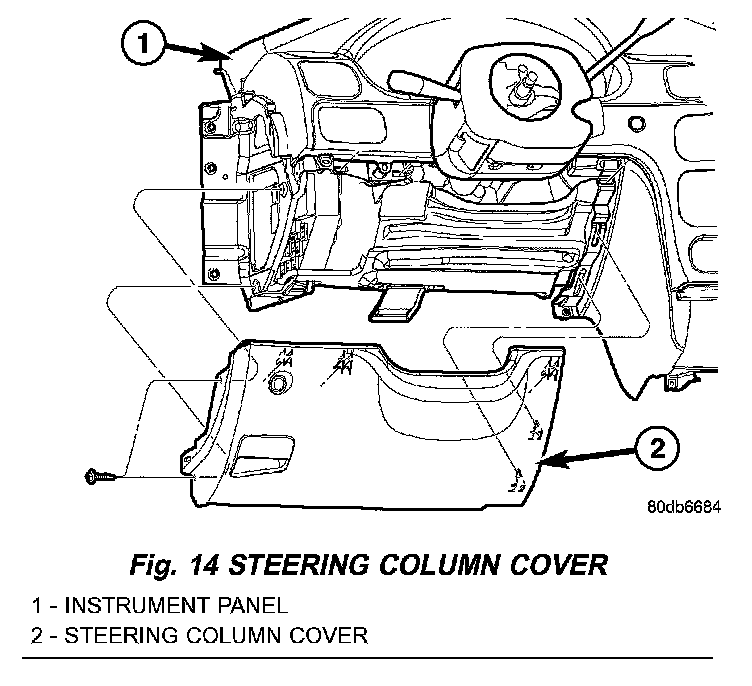 1

2

80db6684

Fig. 14 STEERING COLUMN COVER

1 - INSTRUMENT PANEL
2 - STEERING COLUMN COVER