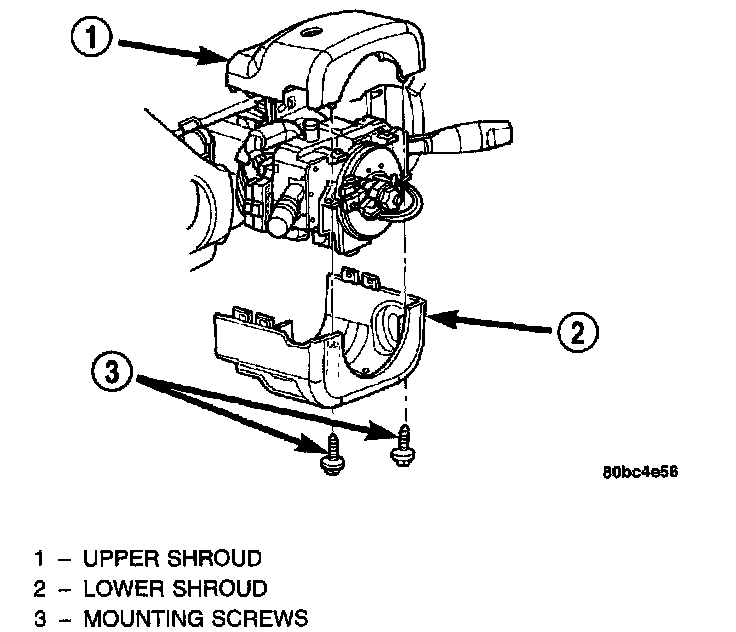 1

2

3

80bc4e56

1 – UPPER SHROUD
2 – LOWER SHROUD
3 – MOUNTING SCREWS