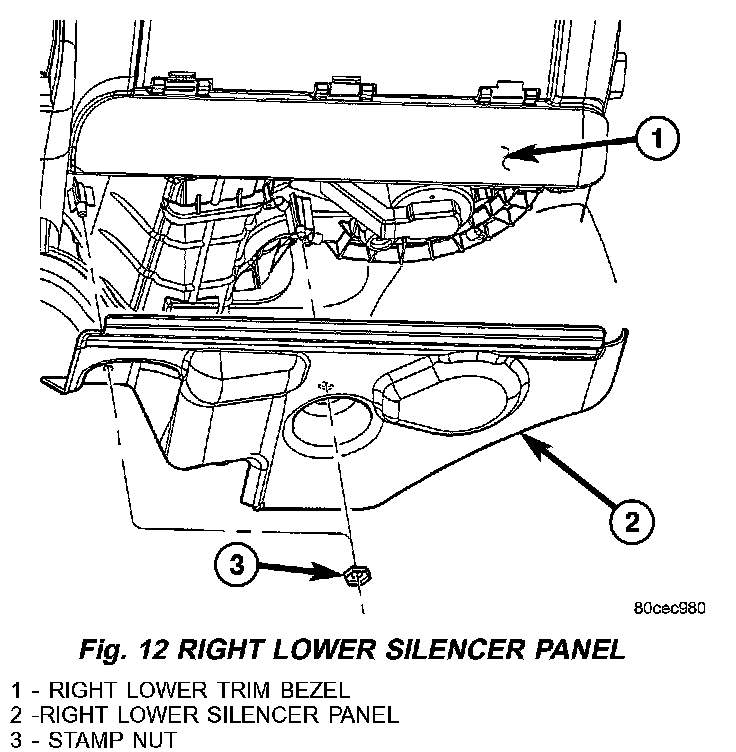 1

2

3

80cec980

Fig. 12 RIGHT LOWER SILENCER PANEL

1 - RIGHT LOWER TRIM BEZEL
2 -RIGHT LOWER SILENCER PANEL
3 - STAMP NUT