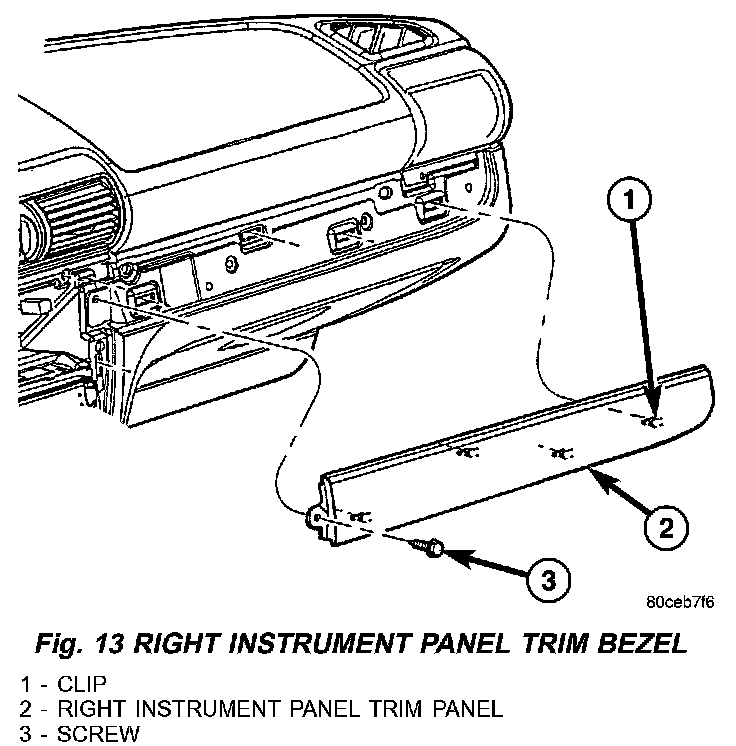 1

2

3

80ceb7f6

Fig. 13 RIGHT INSTRUMENT PANEL TRIM BEZEL

1 - CLIP
2 - RIGHT INSTRUMENT PANEL TRIM PANEL
3 - SCREW