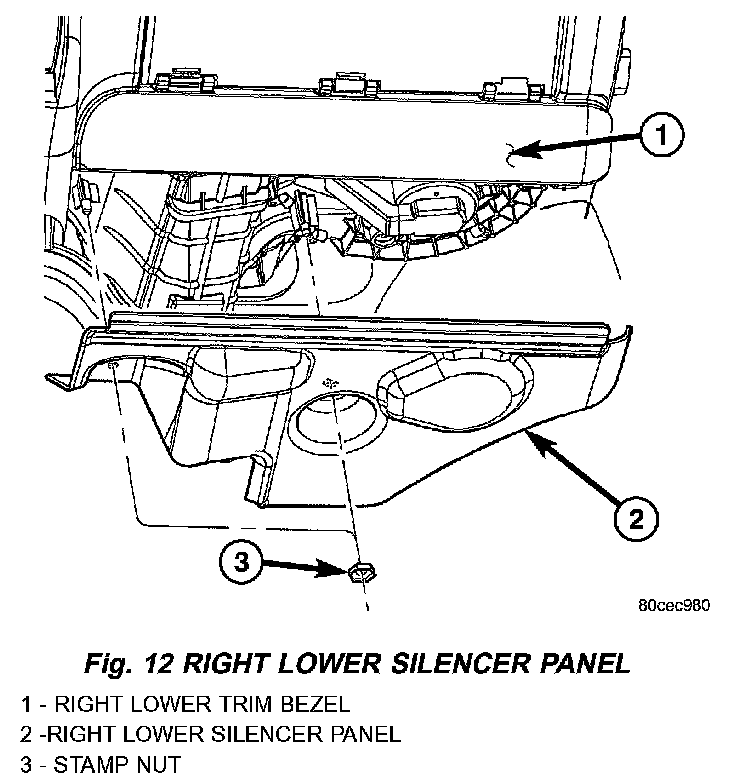 1

2

3

80cec980

Fig. 12 RIGHT LOWER SILENCER PANEL

1 - RIGHT LOWER TRIM BEZEL
2 -RIGHT LOWER SILENCER PANEL
3 - STAMP NUT