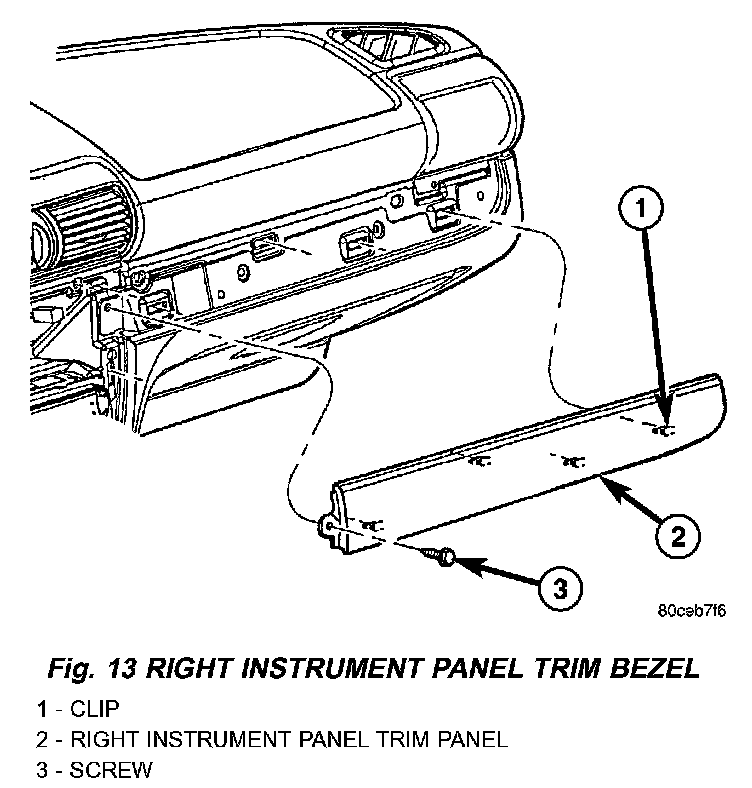 1

2

3

80ceb7f6

Fig. 13 RIGHT INSTRUMENT PANEL TRIM BEZEL

1 - CLIP
2 - RIGHT INSTRUMENT PANEL TRIM PANEL
3 - SCREW