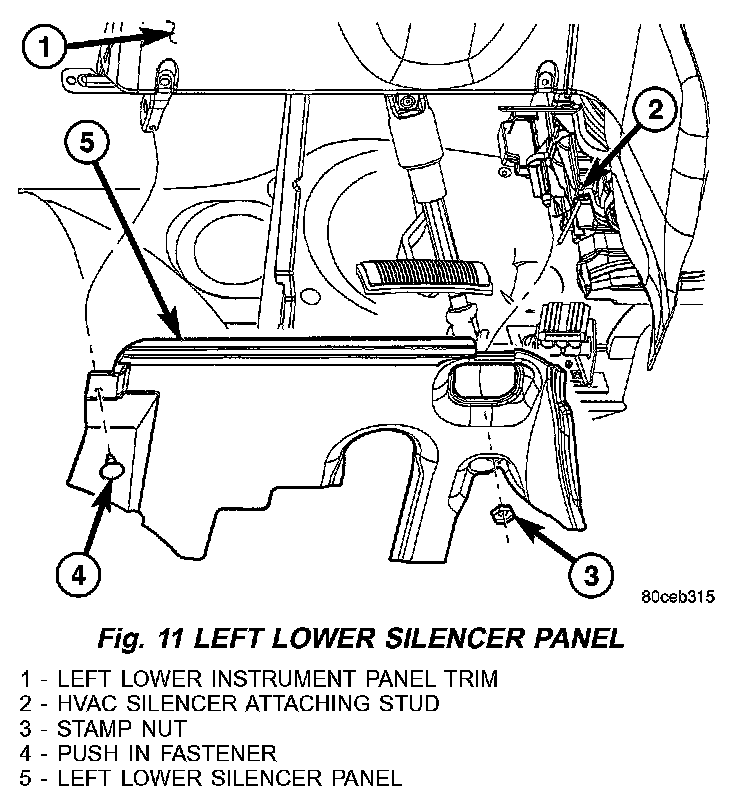 1
2
5
4
3
80ceb315

Fig. 11 LEFT LOWER SILENCER PANEL

1 - LEFT LOWER INSTRUMENT PANEL TRIM
2 - HVAC SILENCER ATTACHING STUD
3 - STAMP NUT
4 - PUSH IN FASTENER
5 - LEFT LOWER SILENCER PANEL