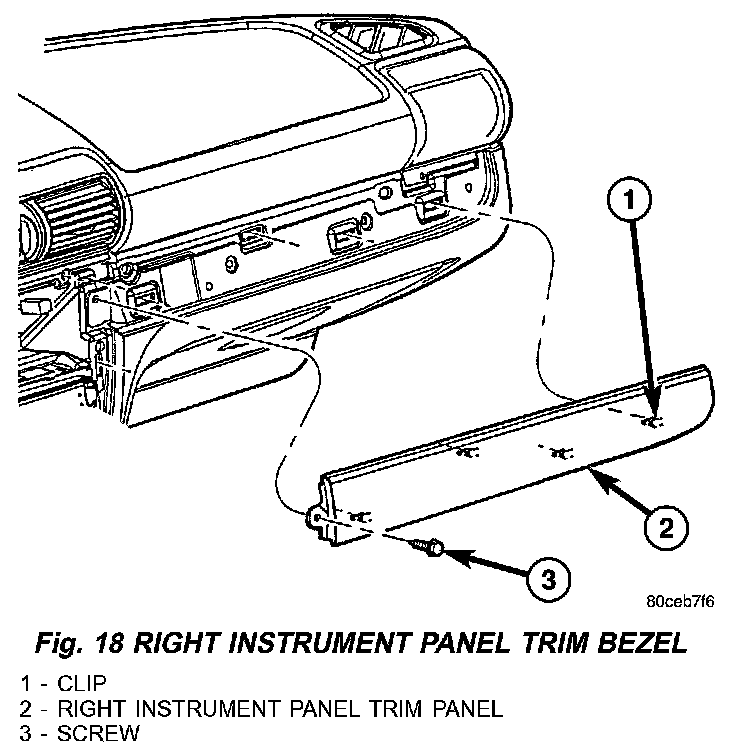 1

2

3

80ceb7f6

Fig. 18 RIGHT INSTRUMENT PANEL TRIM BEZEL

1 - CLIP
2 - RIGHT INSTRUMENT PANEL TRIM PANEL
3 - SCREW