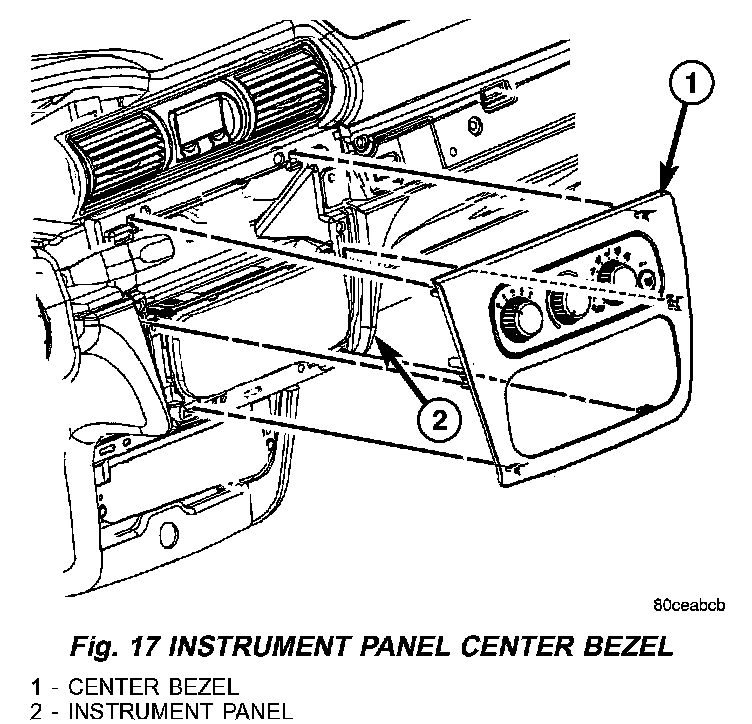 1

2

80ceabcb

Fig. 17 INSTRUMENT PANEL CENTER BEZEL

1 - CENTER BEZEL
2 - INSTRUMENT PANEL