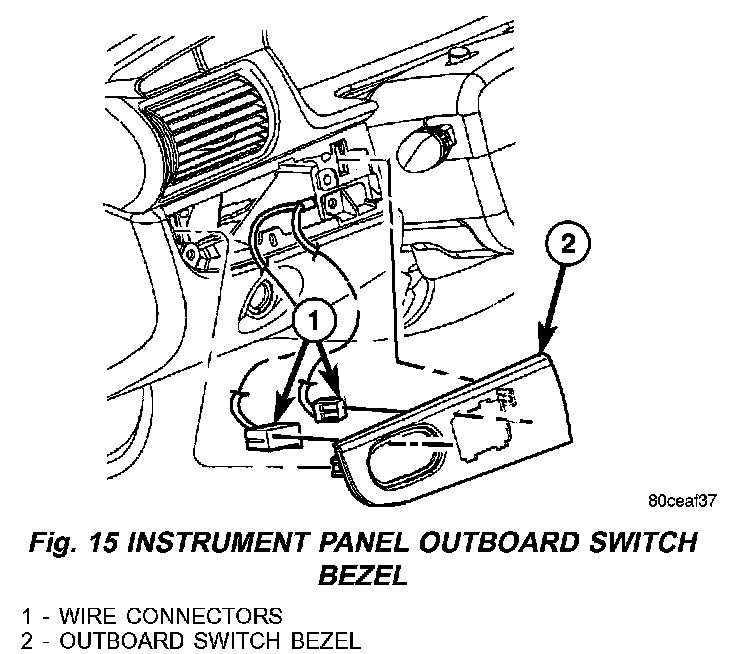 2

1

80ceaf37

Fig. 15 INSTRUMENT PANEL OUTBOARD SWITCH BEZEL

1 - WIRE CONNECTORS
2 - OUTBOARD SWITCH BEZEL