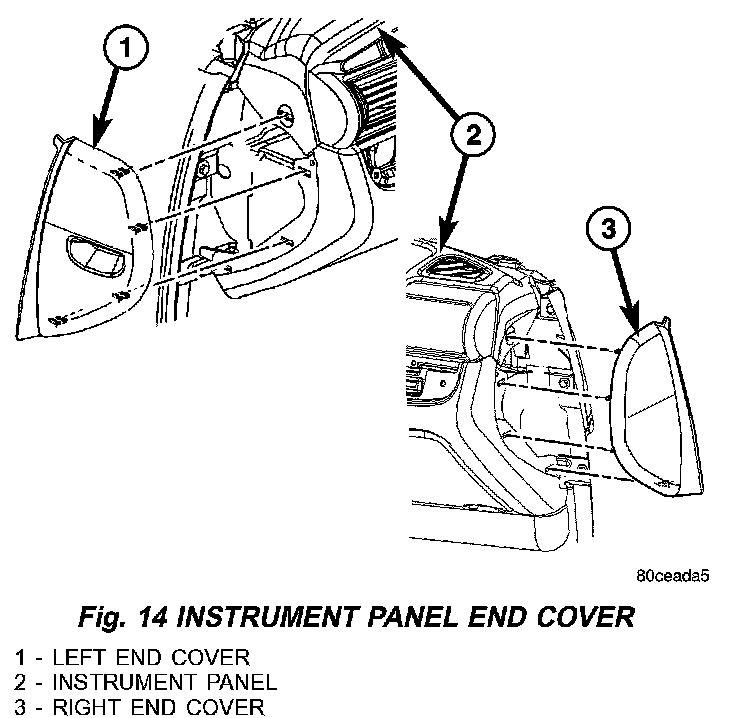 1

2

3

80ceada5

Fig. 14 INSTRUMENT PANEL END COVER

1 - LEFT END COVER
2 - INSTRUMENT PANEL
3 - RIGHT END COVER