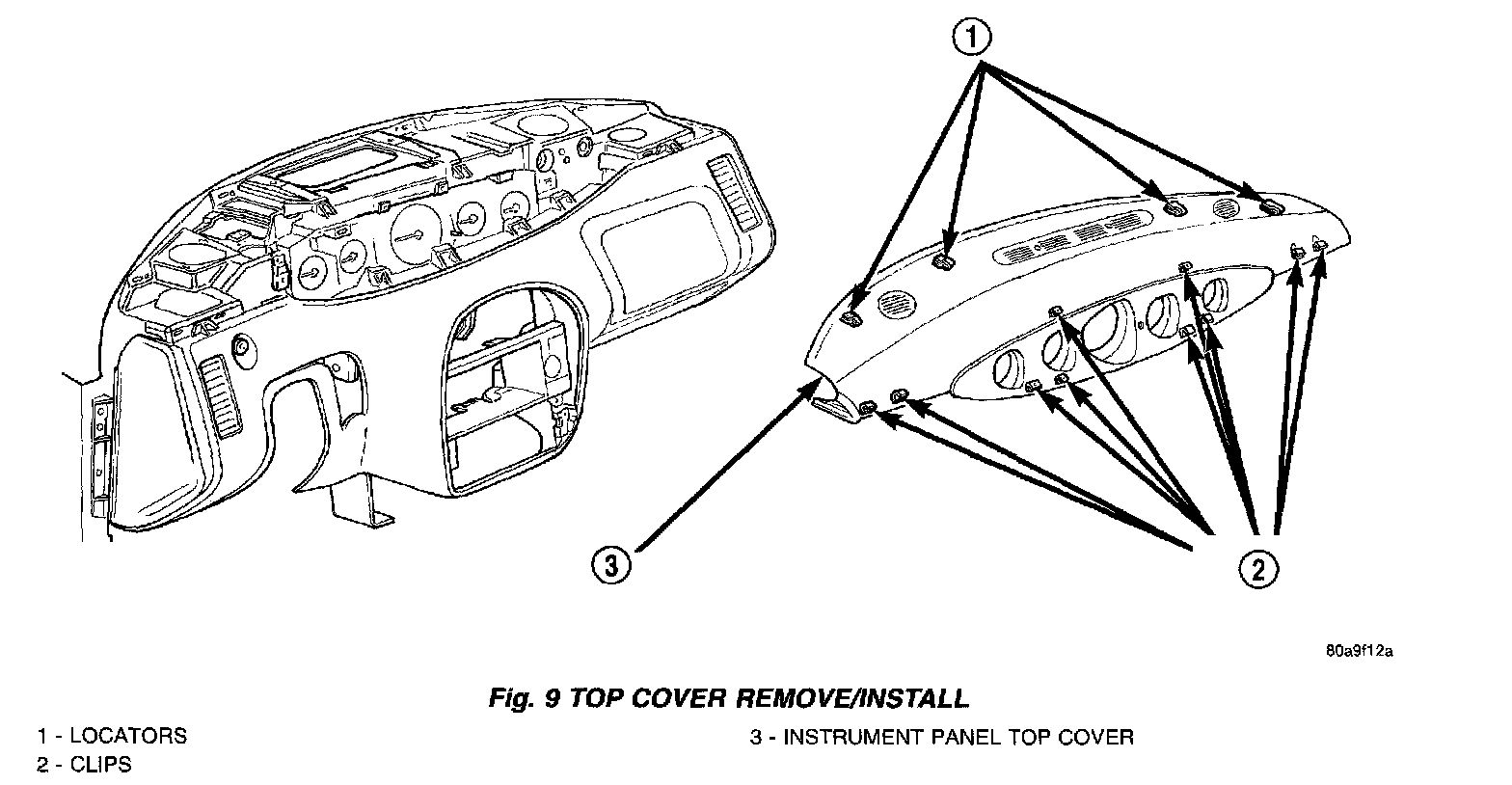 1

3

2

80a9f12a

Fig. 9 TOP COVER REMOVE/INSTALL

1 - LOCATORS
2 - CLIPS

3 - INSTRUMENT PANEL TOP COVER